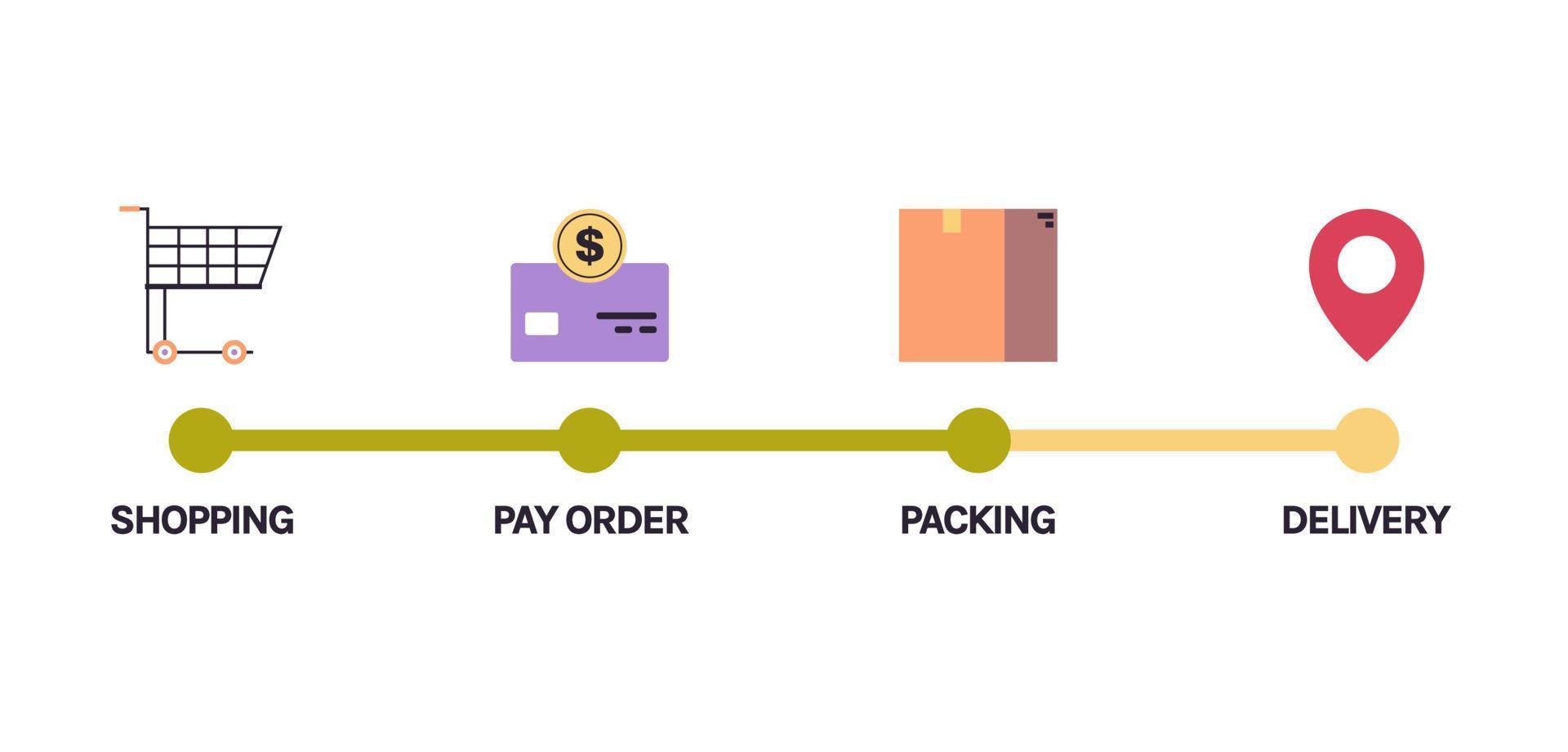 $

SHOPPING

PAY ORDER

PACKING

DELIVERY