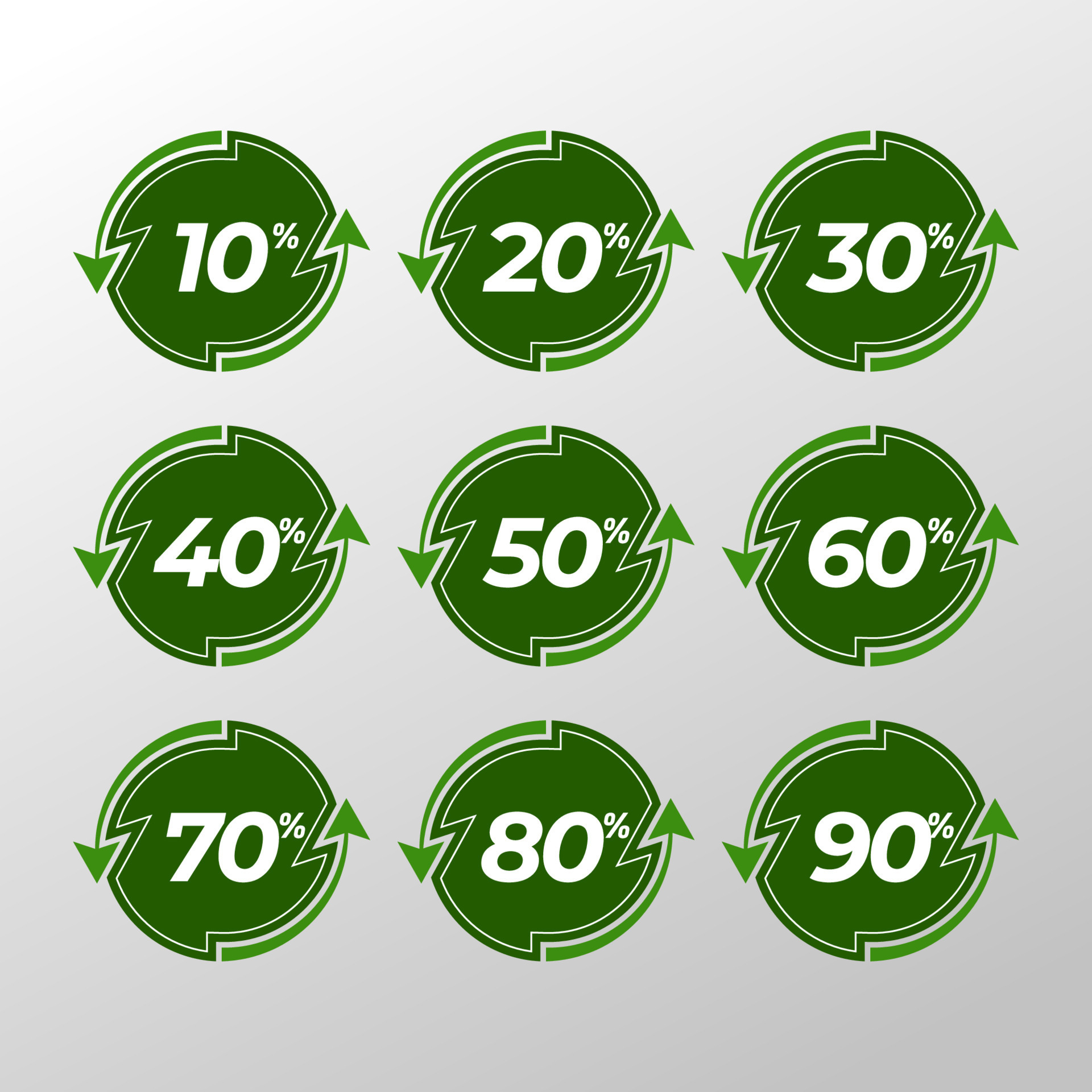 10%

20%

30%

40%

50%

60%

70%

80%

90%