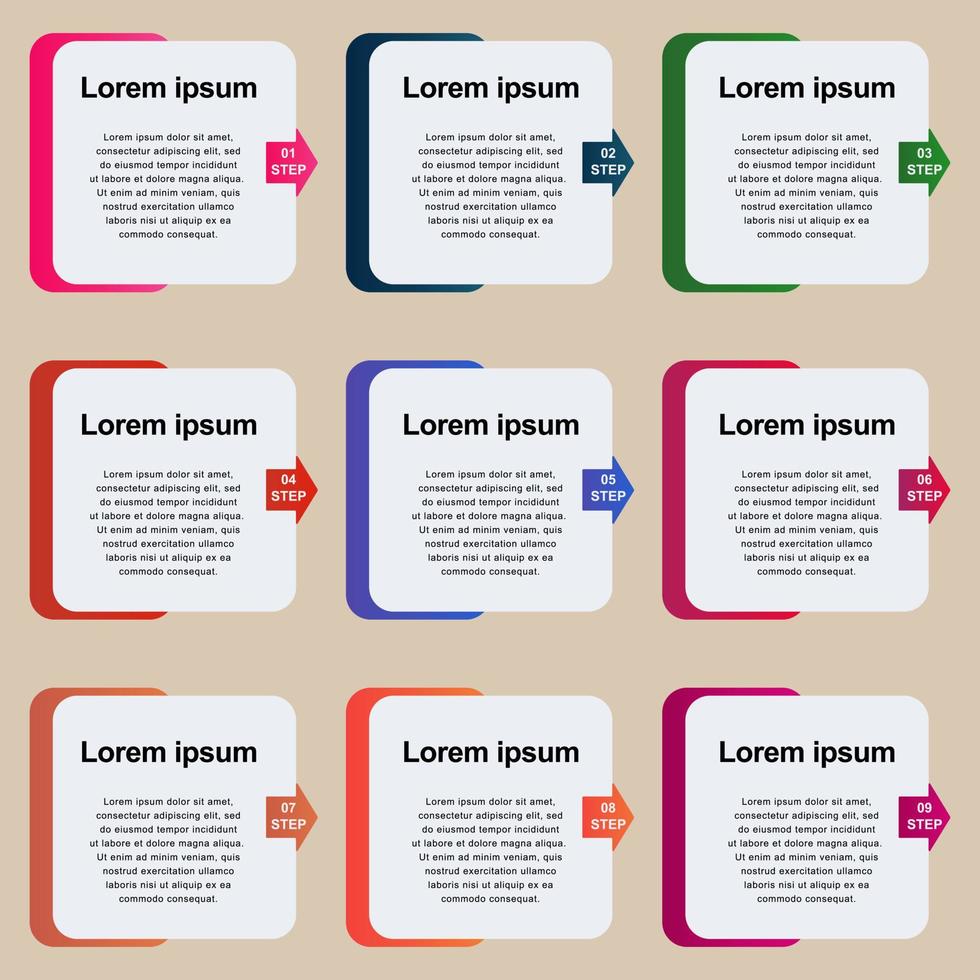 Lorem ipsum

Lorem ipsum dolor sit amet, consectetur adipiscing elit, sed do eiusmod tempor incididunt ut labore et dolore magna aliqua. Ut enim ad minim veniam, quis nostrud exercitation ullamco laboris nisi ut aliquip ex ea commodo consequat.

01 STEP

Lorem ipsum

Lorem ipsum dolor sit amet, consectetur adipiscing elit, sed do eiusmod tempor incididunt ut labore et dolore magna aliqua. Ut enim ad minim veniam, quis nostrud exercitation ullamco laboris nisi ut aliquip ex ea commodo consequat.

02 STEP

Lorem ipsum

Lorem ipsum dolor sit amet, consectetur adipiscing elit, sed do eiusmod tempor incididunt ut labore et dolore magna aliqua. Ut enim ad minim veniam, quis nostrud exercitation ullamco laboris nisi ut aliquip ex ea commodo consequat.

03 STEP

Lorem ipsum

Lorem ipsum dolor sit amet, consectetur adipiscing elit, sed do eiusmod tempor incididunt ut labore et dolore magna aliqua. Ut enim ad minim veniam, quis nostrud exercitation ullamco laboris nisi ut aliquip ex ea commodo consequat.

04 STEP

Lorem ipsum

Lorem ipsum dolor sit amet, consectetur adipiscing elit, sed do eiusmod tempor incididunt ut labore et dolore magna aliqua. Ut enim ad minim veniam, quis nostrud exercitation ullamco laboris nisi ut aliquip ex ea commodo consequat.

05 STEP

Lorem ipsum

Lorem ipsum dolor sit amet, consectetur adipiscing elit, sed do eiusmod tempor incididunt ut labore et dolore magna aliqua. Ut enim ad minim veniam, quis nostrud exercitation ullamco laboris nisi ut aliquip ex ea commodo consequat.

06 STEP

Lorem ipsum

Lorem ipsum dolor sit amet, consectetur adipiscing elit, sed do eiusmod tempor incididunt ut labore et dolore magna aliqua. Ut enim ad minim veniam, quis nostrud exercitation ullamco laboris nisi ut aliquip ex ea commodo consequat.

07 STEP

Lorem ipsum

Lorem ipsum dolor sit amet, consectetur adipiscing elit, sed do eiusmod tempor incididunt ut labore et dolore magna aliqua. Ut enim ad minim veniam, quis nostrud exercitation ullamco laboris nisi ut aliquip ex ea commodo consequat.

08 STEP

Lorem ipsum

Lorem ipsum dolor sit amet, consectetur adipiscing elit, sed do eiusmod tempor incididunt ut labore et dolore magna aliqua. Ut enim ad minim veniam, quis nostrud exercitation ullamco laboris nisi ut aliquip ex ea commodo consequat.

09 STEP