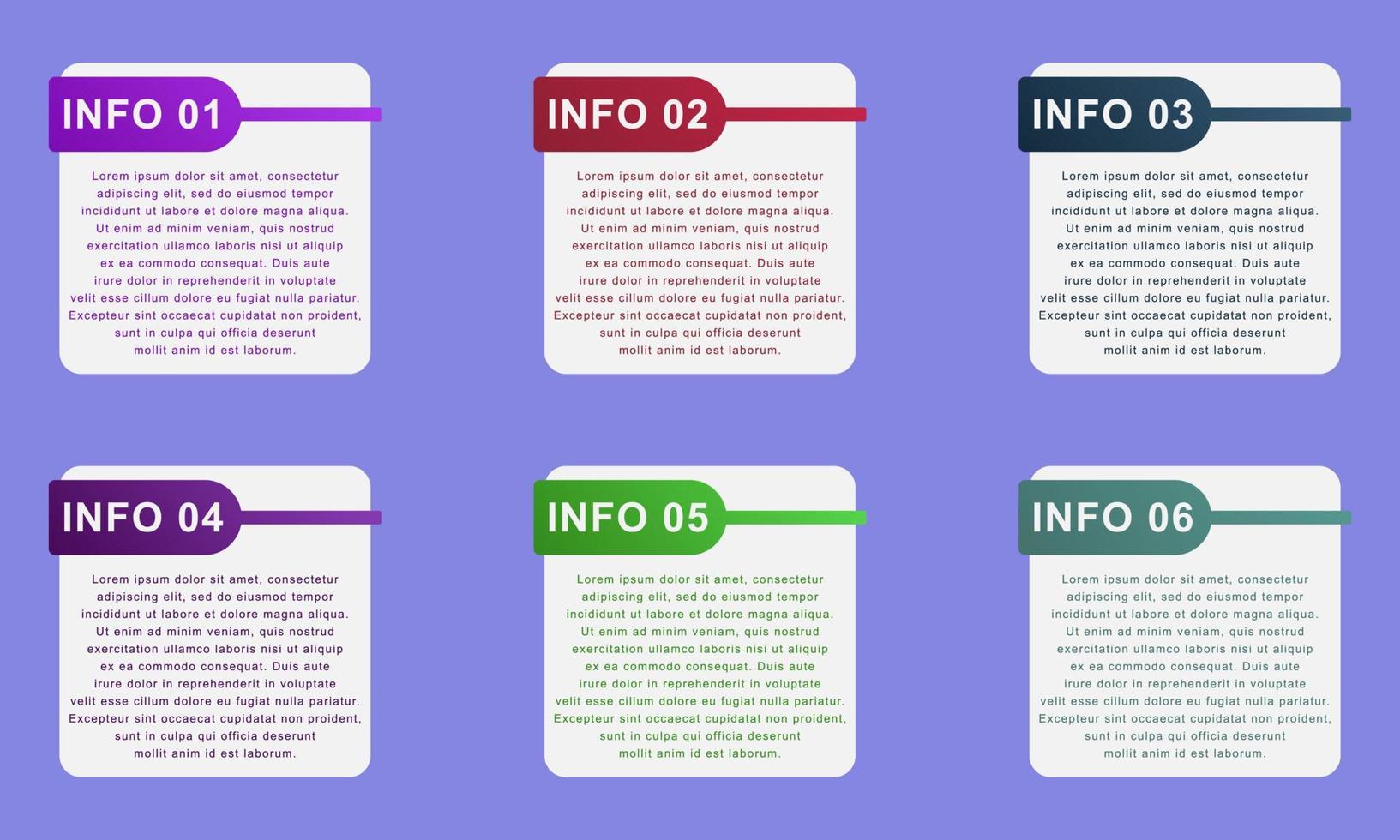 INFO 01

Lorem ipsum dolor sit amet, consectetur adipiscing elit, sed do eiusmod tempor incididunt ut labore et dolore magna aliqua. Ut enim ad minim veniam, quis nostrud exercitation ullamco laboris nisi ut aliquip ex ea commodo consequat. Duis aute irure dolor in reprehenderit in voluptate velit esse cillum dolore eu fugiat nulla pariatur. Excepteur sint occaecat cupidatat non proident, sunt in culpa qui officia deserunt mollit anim id est laborum.

INFO 02

Lorem ipsum dolor sit amet, consectetur adipiscing elit, sed do eiusmod tempor incididunt ut labore et dolore magna aliqua. Ut enim ad minim veniam, quis nostrud exercitation ullamco laboris nisi ut aliquip ex ea commodo consequat. Duis aute irure dolor in reprehenderit in voluptate velit esse cillum dolore eu fugiat nulla pariatur. Excepteur sint occaecat cupidatat non proident, sunt in culpa qui officia deserunt mollit anim id est laborum.

INFO 03

Lorem ipsum dolor sit amet, consectetur adipiscing elit, sed do eiusmod tempor incididunt ut labore et dolore magna aliqua. Ut enim ad minim veniam, quis nostrud exercitation ullamco laboris nisi ut aliquip ex ea commodo consequat. Duis aute irure dolor in reprehenderit in voluptate velit esse cillum dolore eu fugiat nulla pariatur. Excepteur sint occaecat cupidatat non proident, sunt in culpa qui officia deserunt mollit anim id est laborum.

INFO 04

Lorem ipsum dolor sit amet, consectetur adipiscing elit, sed do eiusmod tempor incididunt ut labore et dolore magna aliqua. Ut enim ad minim veniam, quis nostrud exercitation ullamco laboris nisi ut aliquip ex ea commodo consequat. Duis aute irure dolor in reprehenderit in voluptate velit esse cillum dolore eu fugiat nulla pariatur. Excepteur sint occaecat cupidatat non proident, sunt in culpa qui officia deserunt mollit anim id est laborum.

INFO 05

Lorem ipsum dolor sit amet, consectetur adipiscing elit, sed do eiusmod tempor incididunt ut labore et dolore magna aliqua. Ut enim ad minim veniam, quis nostrud exercitation ullamco laboris nisi ut aliquip ex ea commodo consequat. Duis aute irure dolor in reprehenderit in voluptate velit esse cillum dolore eu fugiat nulla pariatur. Excepteur sint occaecat cupidatat non proident, sunt in culpa qui officia deserunt mollit anim id est laborum.

INFO 06

Lorem ipsum dolor sit amet, consectetur adipiscing elit, sed do eiusmod tempor incididunt ut labore et dolore magna aliqua. Ut enim ad minim veniam, quis nostrud exercitation ullamco laboris nisi ut aliquip ex ea commodo consequat. Duis aute irure dolor in reprehenderit in voluptate velit esse cillum dolore eu fugiat nulla pariatur. Excepteur sint occaecat cupidatat non proident, sunt in culpa qui officia deserunt mollit anim id est laborum.