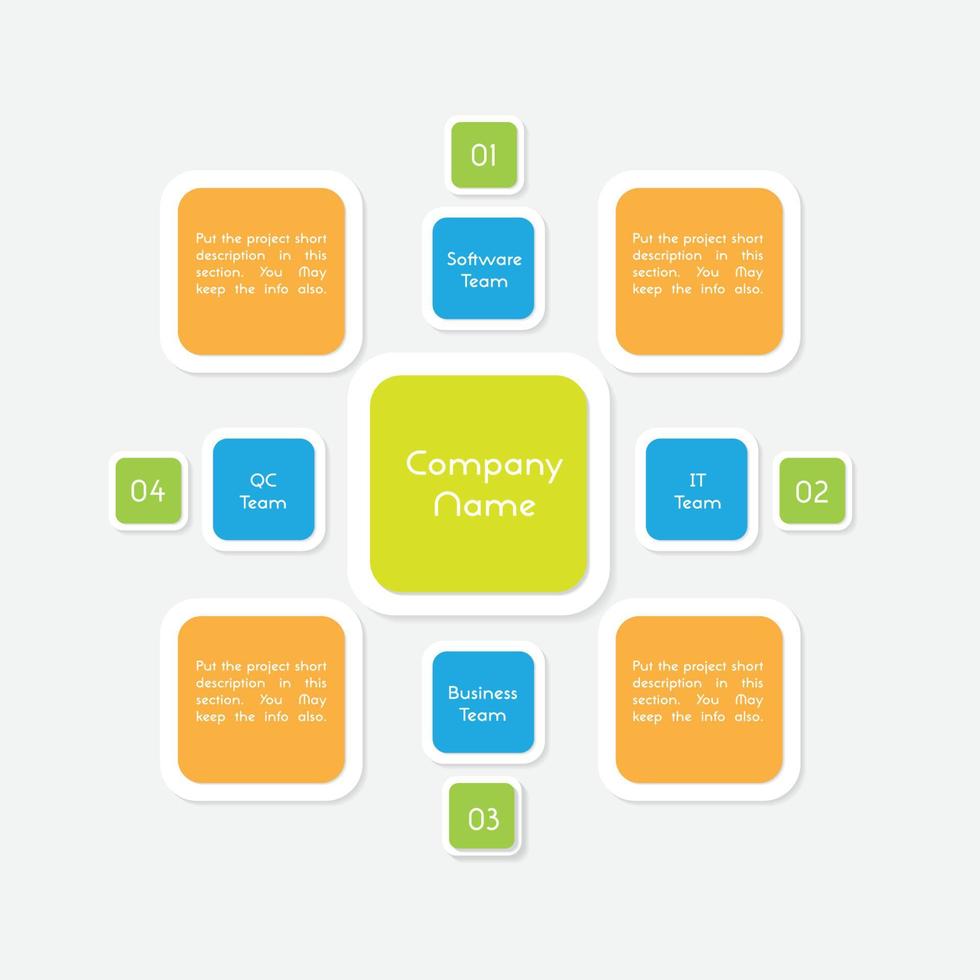 01

Put the project short description in this section. You May keep the info also.

Software Team

Put the project short description in this section. You May keep the info also.

04

QC Team

Company Name

IT Team

02

Put the project short description in this section. You May keep the info also.

Business Team

Put the project short description in this section. You May keep the info also.

03