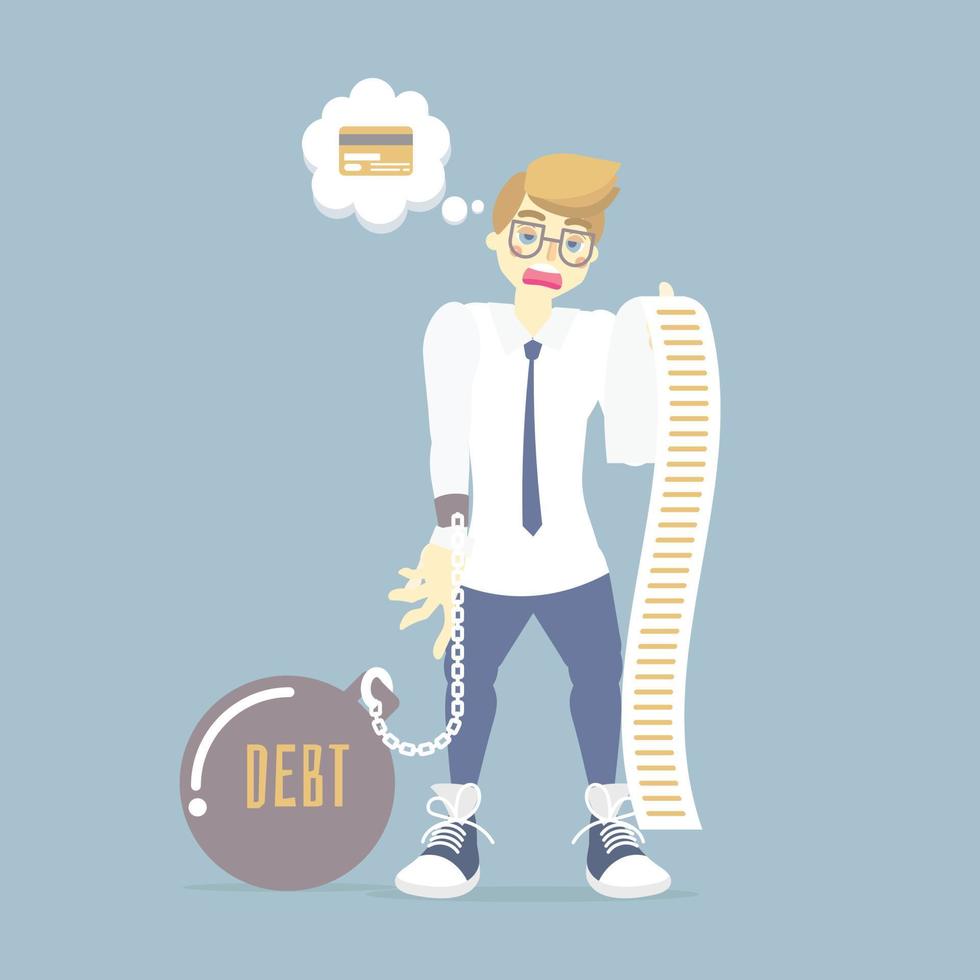 DEBT