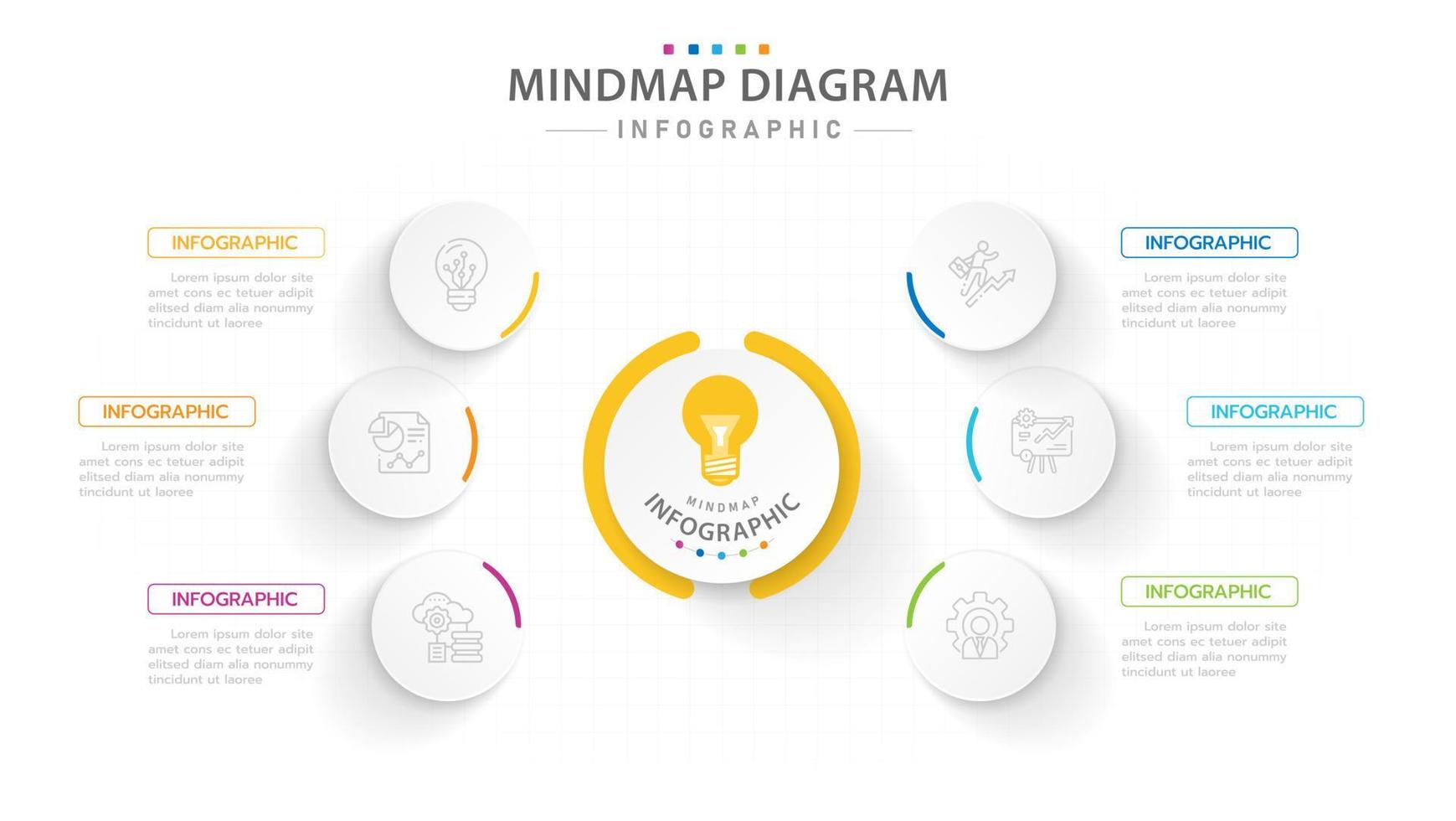 MINDMAP DIAGRAM

INFOGRAPHIC

INFOGRAPHIC

Lorem ipsum dolor site amet cons ec tetuer adipit elitsed diam alia nonummy tincidunt ut laoree

INFOGRAPHIC

Lorem ipsum dolor site amet cons ec tetuer adipit elitsed diam alia nonummy tincidunt ut laoree

INFOGRAPHIC

Lorem ipsum dolor site amet cons ec tetuer adipit elitsed diam alia nonummy tincidunt ut laoree

MINDMAP

INFOGRAPHIC

INFOGRAPHIC

Lorem ipsum dolor site amet cons ec tetuer adipit elitsed diam alia nonummy tincidunt ut laoree

INFOGRAPHIC

Lorem ipsum dolor site amet cons ec tetuer adipit elitsed diam alia nonummy tincidunt ut laoree

INFOGRAPHIC

Lorem ipsum dolor site amet cons ec tetuer adipit elitsed diam alia nonummy tincidunt ut laoree