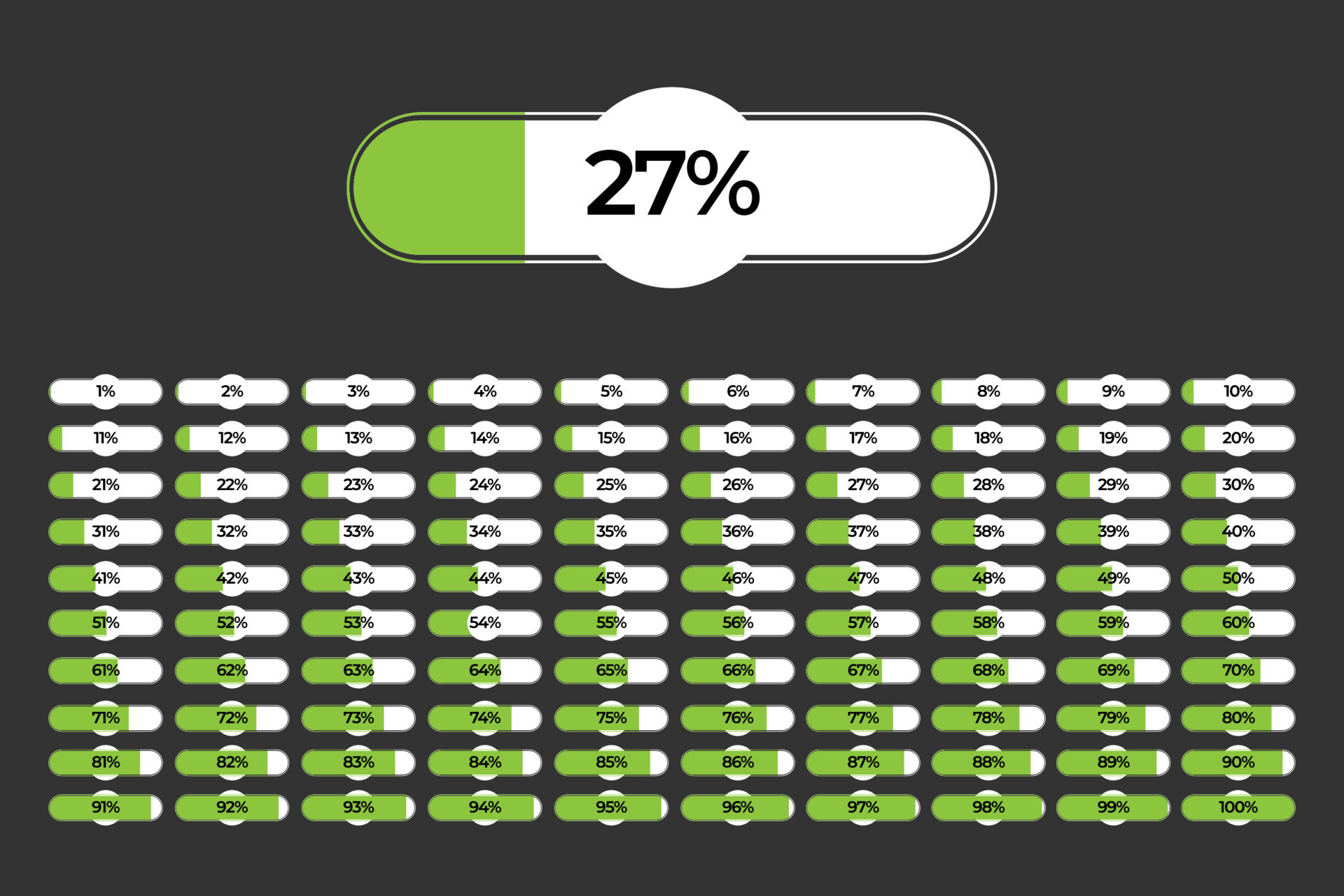 27%

1% 2% 3% 4% 5% 6% 7% 8% 9% 10%
11% 12% 13% 14% 15% 16% 17% 18% 19% 20%
21% 22% 23% 24% 25% 26% 27% 28% 29% 30%
31% 32% 33% 34% 35% 36% 37% 38% 39% 40%
41% 42% 43% 44% 45% 46% 47% 48% 49% 50%
51% 52% 53% 54% 55% 56% 57% 58% 59% 60%
61% 62% 63% 64% 65% 66% 67% 68% 69% 70%
71% 72% 73% 74% 75% 76% 77% 78% 79% 80%
81% 82% 83% 84% 85% 86% 87% 88% 89% 90%
91% 92% 93% 94% 95% 96% 97% 98% 99% 100%