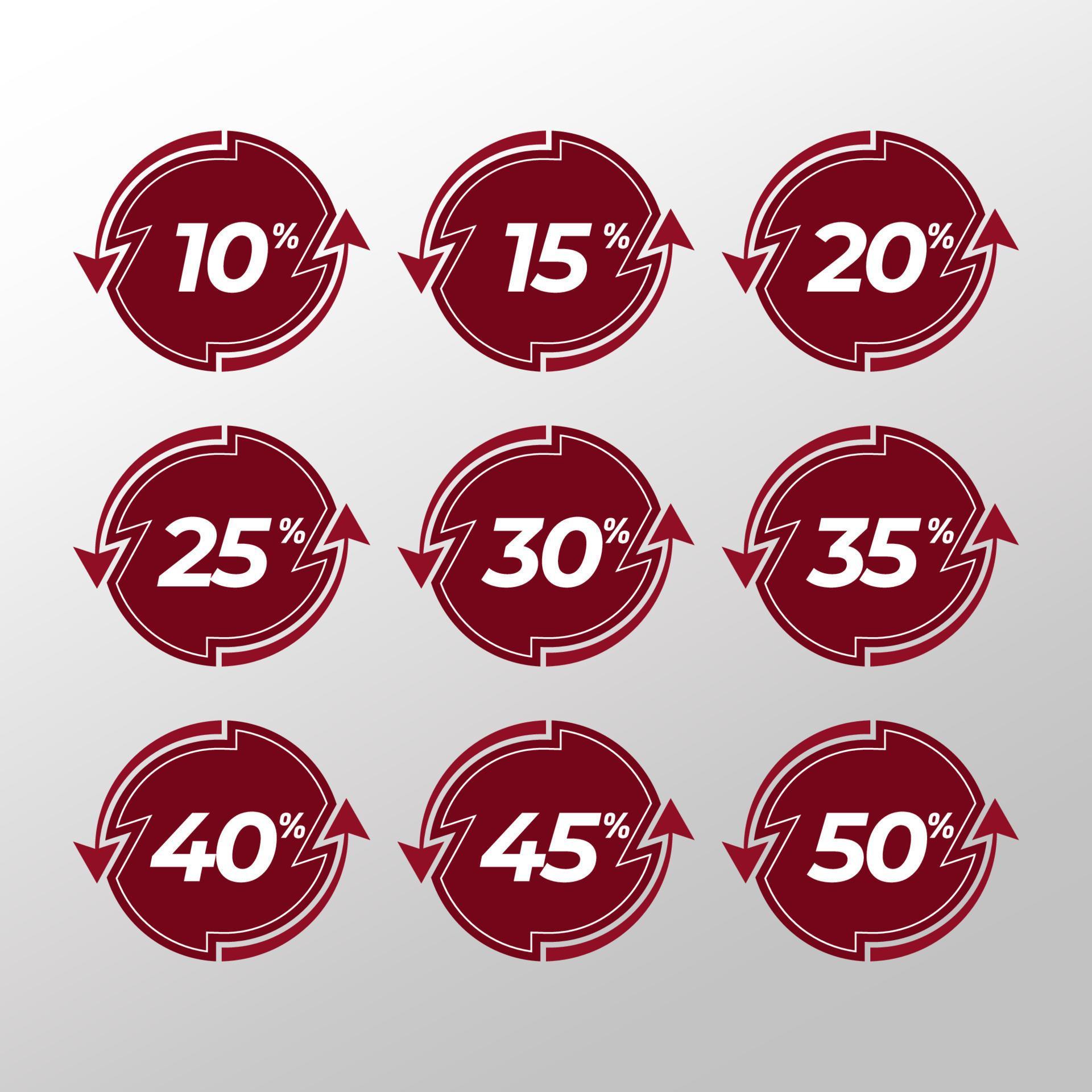 10%

15%

20%

25%

30%

35%

40%

45%

50%