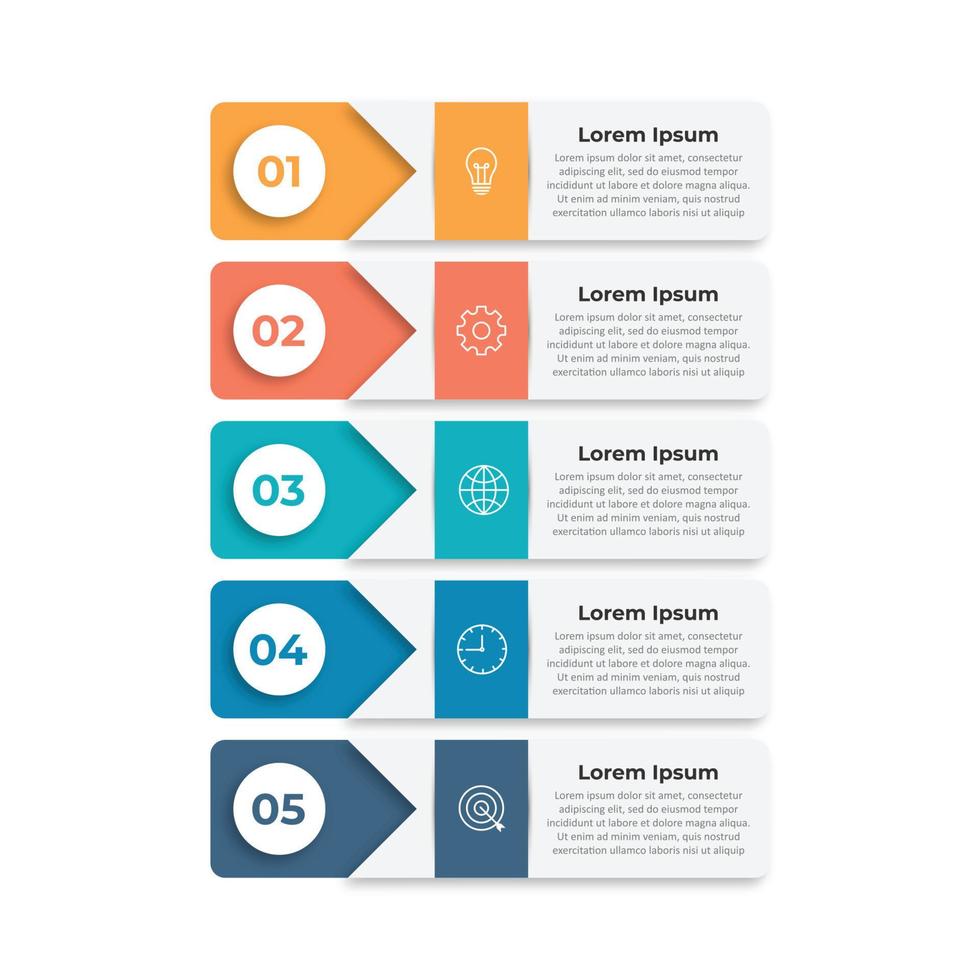 01

Lorem Ipsum

Lorem ipsum dolor sit amet, consectetur adipiscing elit, sed do eiusmod tempor incididunt ut labore et dolore magna aliqua. Ut enim ad minim veniam, quis nostrud exercitation ullamco laboris nisi ut aliquip

02

Lorem Ipsum

Lorem ipsum dolor sit amet, consectetur adipiscing elit, sed do eiusmod tempor incididunt ut labore et dolore magna aliqua. Ut enim ad minim veniam, quis nostrud exercitation ullamco laboris nisi ut aliquip

03

Lorem Ipsum

Lorem ipsum dolor sit amet, consectetur adipiscing elit, sed do eiusmod tempor incididunt ut labore et dolore magna aliqua. Ut enim ad minim veniam, quis nostrud exercitation ullamco laboris nisi ut aliquip

04

Lorem Ipsum

Lorem ipsum dolor sit amet, consectetur adipiscing elit, sed do eiusmod tempor incididunt ut labore et dolore magna aliqua. Ut enim ad minim veniam, quis nostrud exercitation ullamco laboris nisi ut aliquip

05

Lorem Ipsum

Lorem ipsum dolor sit amet, consectetur adipiscing elit, sed do eiusmod tempor incididunt ut labore et dolore magna aliqua. Ut enim ad minim veniam, quis nostrud exercitation ullamco laboris nisi ut aliquip