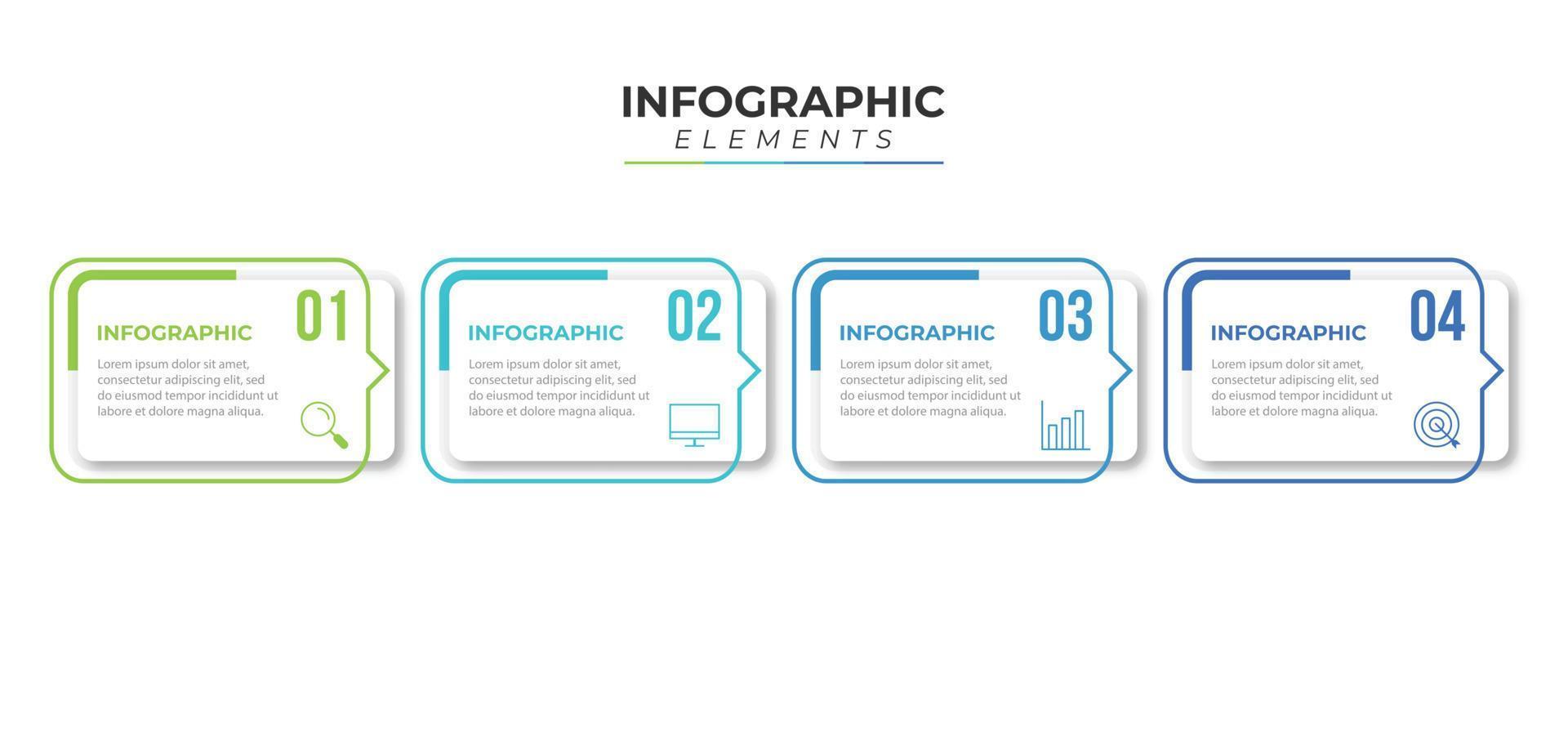 INFOGRAPHIC
ELEMENTS

01
INFOGRAPHIC
Lorem ipsum dolor sit amet, consectetur adipiscing elit, sed do eiusmod tempor incididunt ut labore et dolore magna aliqua.

02
INFOGRAPHIC
Lorem ipsum dolor sit amet, consectetur adipiscing elit, sed do eiusmod tempor incididunt ut labore et dolore magna aliqua.

03
INFOGRAPHIC
Lorem ipsum dolor sit amet, consectetur adipiscing elit, sed do eiusmod tempor incididunt ut labore et dolore magna aliqua.

04
INFOGRAPHIC
Lorem ipsum dolor sit amet, consectetur adipiscing elit, sed do eiusmod tempor incididunt ut labore et dolore magna aliqua.