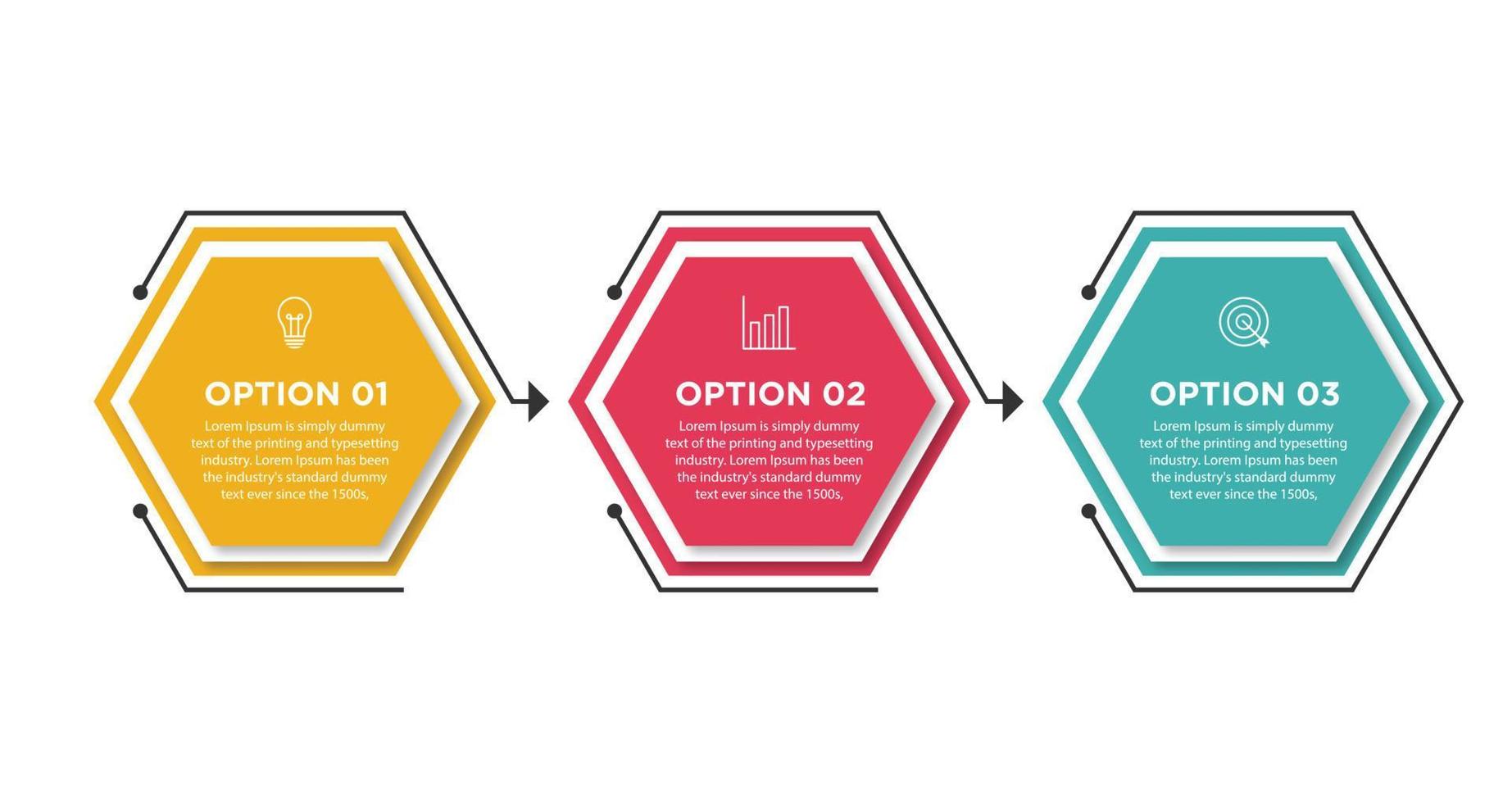 OPTION 01

Lorem Ipsum is simply dummy text of the printing and typesetting industry. Lorem Ipsum has been the industry's standard dummy text ever since the 1500s,

OPTION 02

Lorem Ipsum is simply dummy text of the printing and typesetting industry. Lorem Ipsum has been the industry's standard dummy text ever since the 1500s,

OPTION 03

Lorem Ipsum is simply dummy text of the printing and typesetting industry. Lorem Ipsum has been the industry's standard dummy text ever since the 1500s,