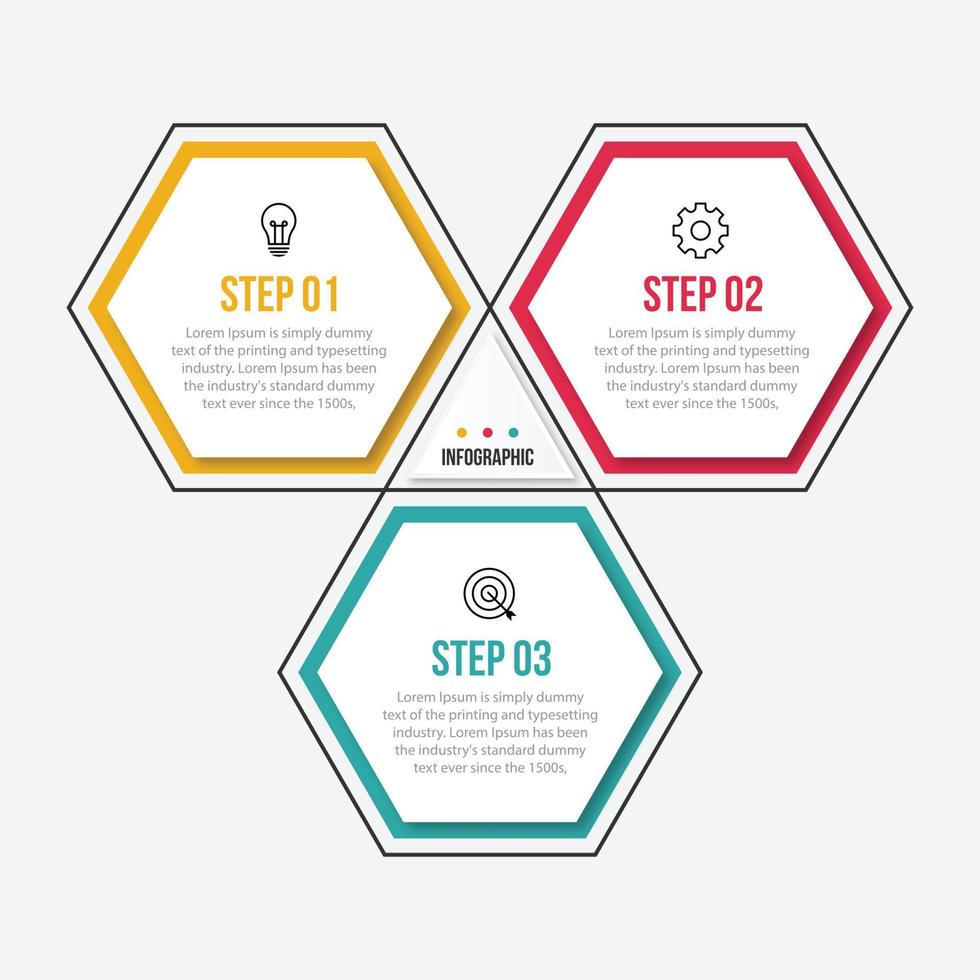 STEP 01

Lorem Ipsum is simply dummy text of the printing and typesetting industry. Lorem Ipsum has been the industry's standard dummy text ever since the 1500s,

STEP 02

Lorem Ipsum is simply dummy text of the printing and typesetting industry. Lorem Ipsum has been the industry's standard dummy text ever since the 1500s,

INFOGRAPHIC

STEP 03

Lorem Ipsum is simply dummy text of the printing and typesetting industry. Lorem Ipsum has been the industry's standard dummy text ever since the 1500s,