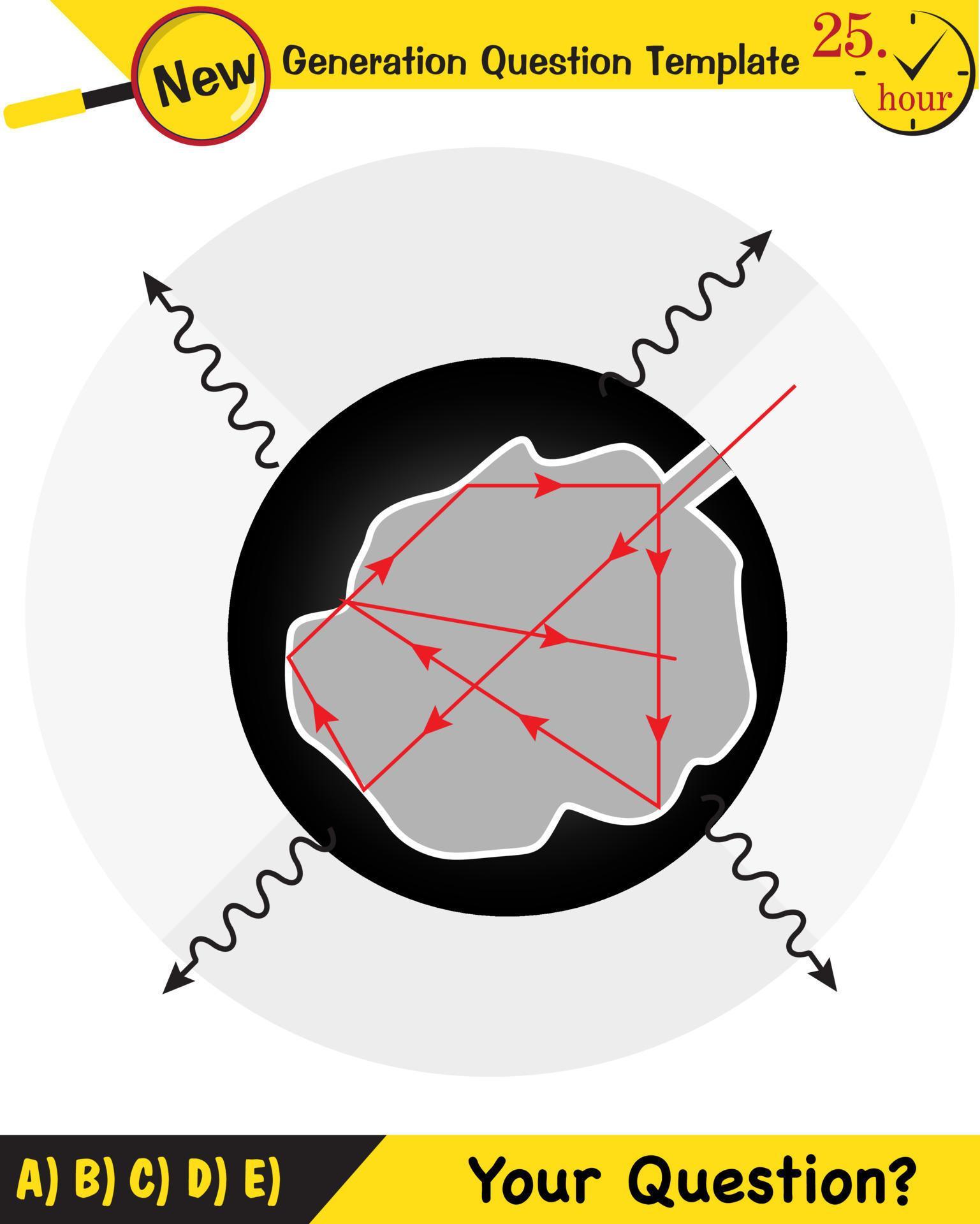 New Generation Question Template

25. hour

A) B) C) D) E)

Your Question?