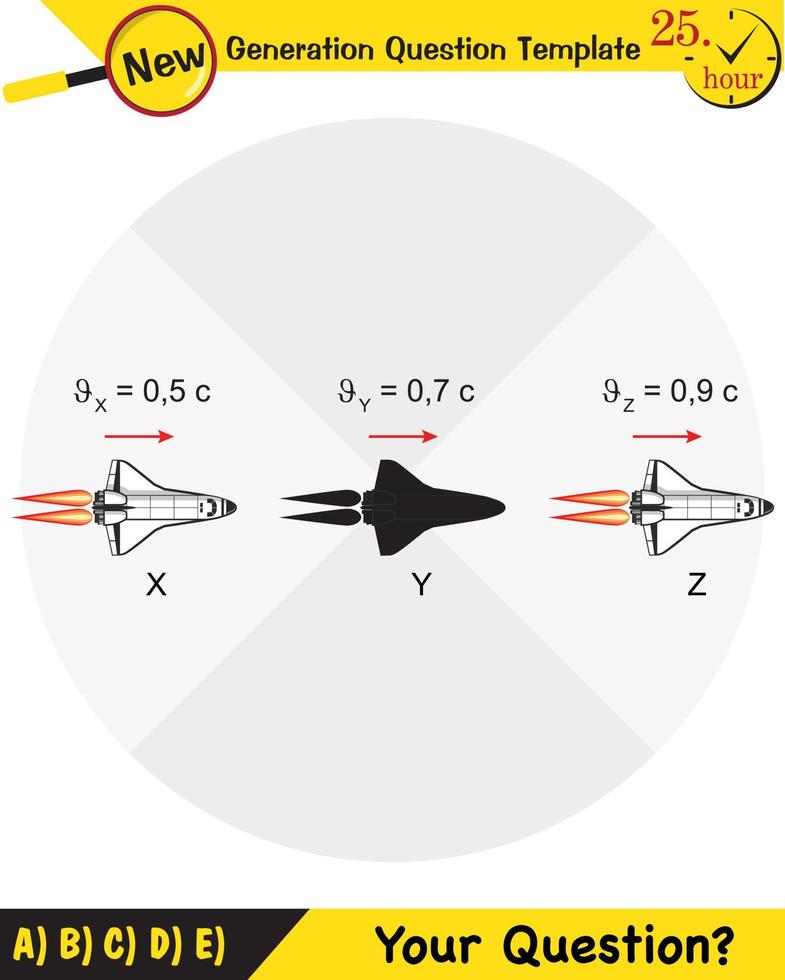 New Generation Question Template 25. hour

$\vartheta_X = 0,5\ c$

$\vartheta_Y = 0,7\ c$

$\vartheta_Z = 0,9\ c$

X

Y

Z

A) B) C) D) E)

Your Question?