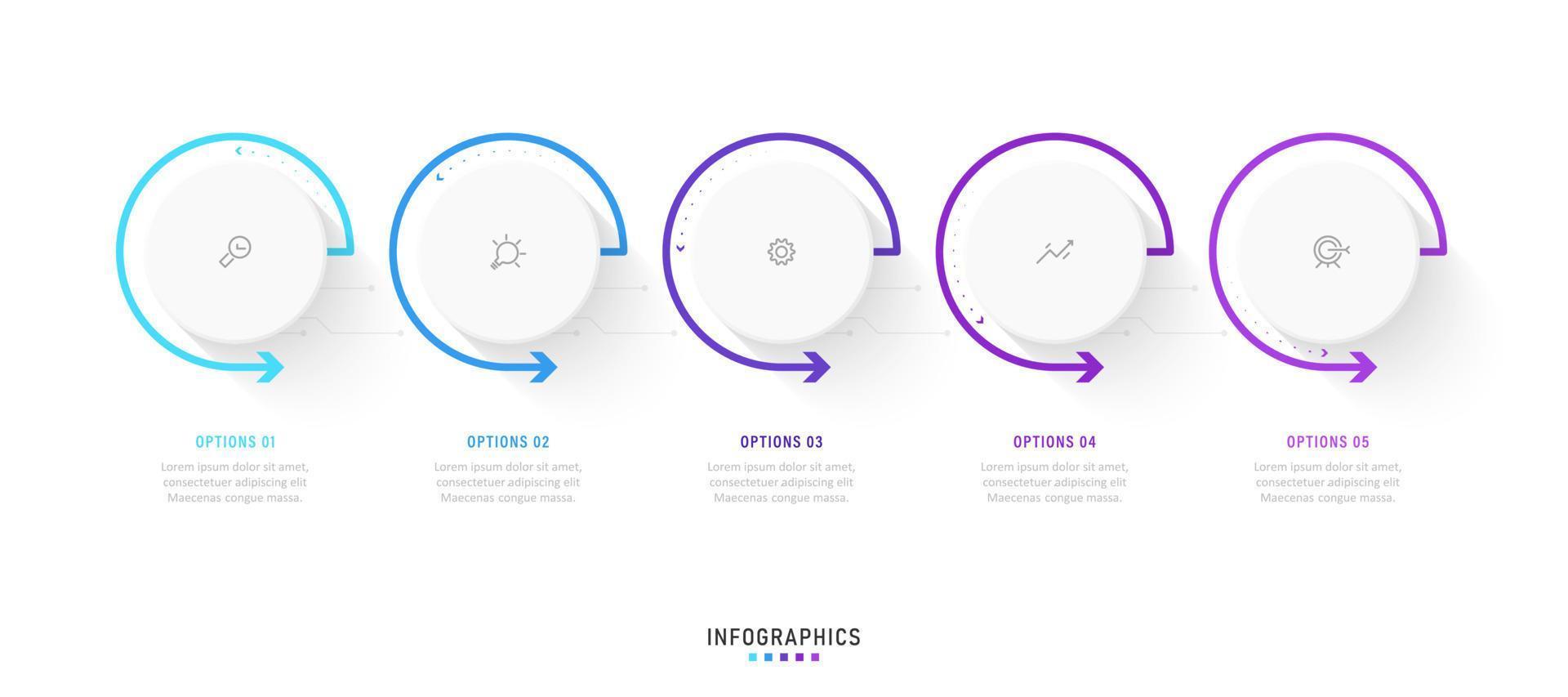 OPTIONS 01
Lorem ipsum dolor sit amet, consectetuer adipiscing elit Maecenas congue massa.

OPTIONS 02
Lorem ipsum dolor sit amet, consectetuer adipiscing elit Maecenas congue massa.

OPTIONS 03
Lorem ipsum dolor sit amet, consectetuer adipiscing elit Maecenas congue massa.

OPTIONS 04
Lorem ipsum dolor sit amet, consectetuer adipiscing elit Maecenas congue massa.

OPTIONS 05
Lorem ipsum dolor sit amet, consectetuer adipiscing elit Maecenas congue massa.

INFOGRAPHICS