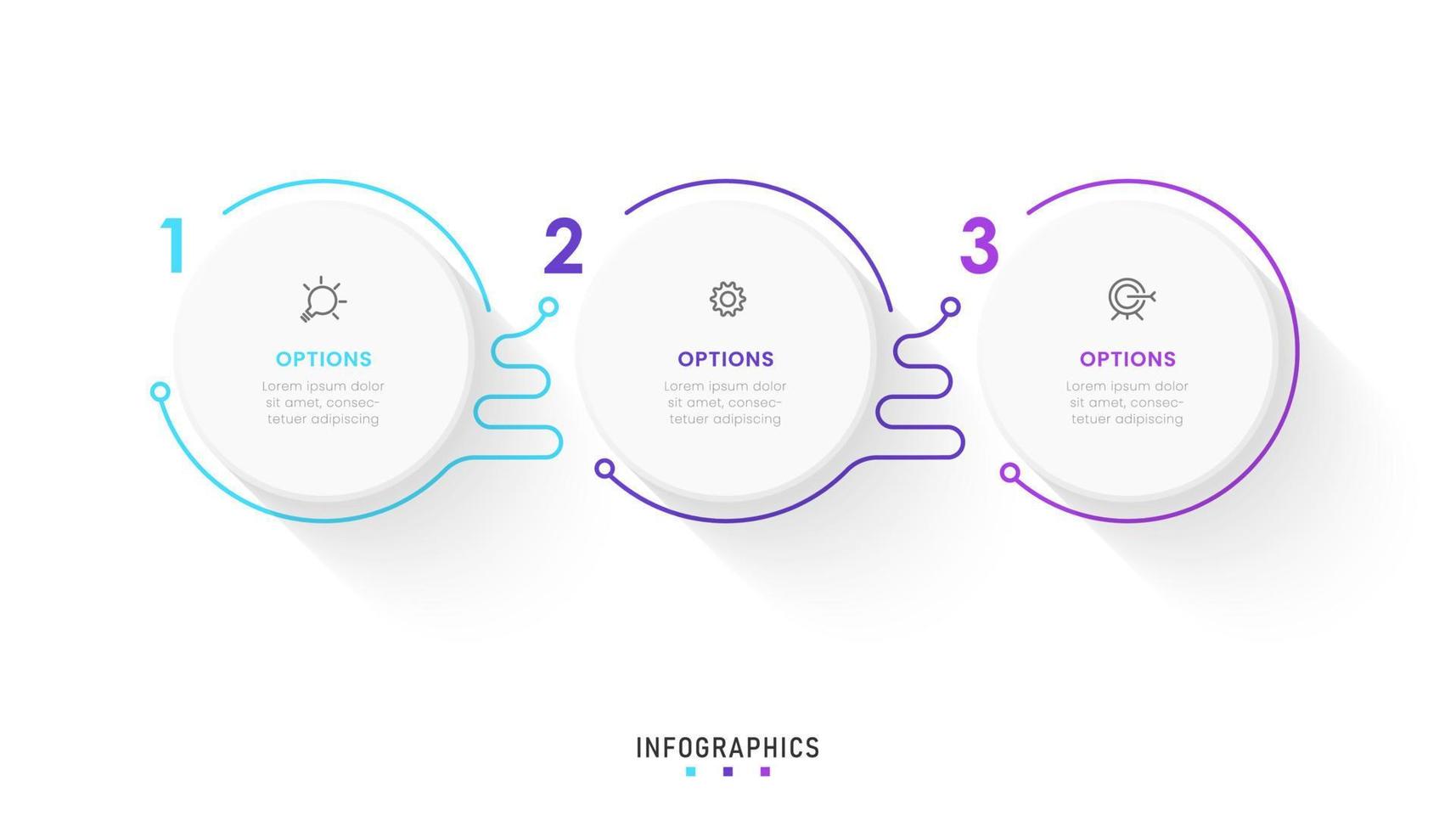 1

OPTIONS

Lorem ipsum dolor sit amet, consectetuer adipiscing

2

OPTIONS

Lorem ipsum dolor sit amet, consectetuer adipiscing

3

OPTIONS

Lorem ipsum dolor sit amet, consectetuer adipiscing

INFOGRAPHICS