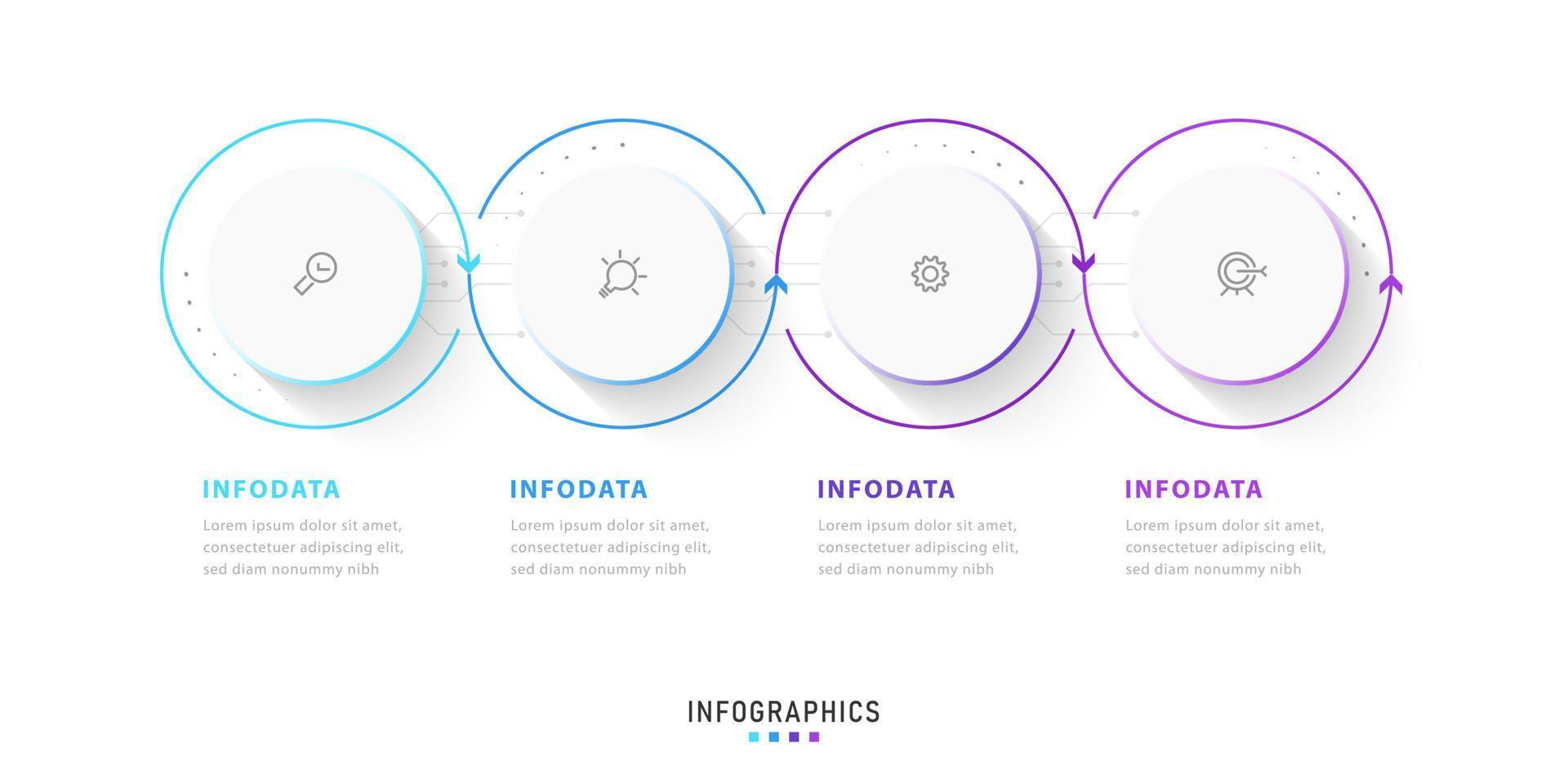 INFODATA

Lorem ipsum dolor sit amet, consectetuer adipiscing elit, sed diam nonummy nibh

INFODATA

Lorem ipsum dolor sit amet, consectetuer adipiscing elit, sed diam nonummy nibh

INFODATA

Lorem ipsum dolor sit amet, consectetuer adipiscing elit, sed diam nonummy nibh

INFODATA

Lorem ipsum dolor sit amet, consectetuer adipiscing elit, sed diam nonummy nibh

INFOGRAPHICS