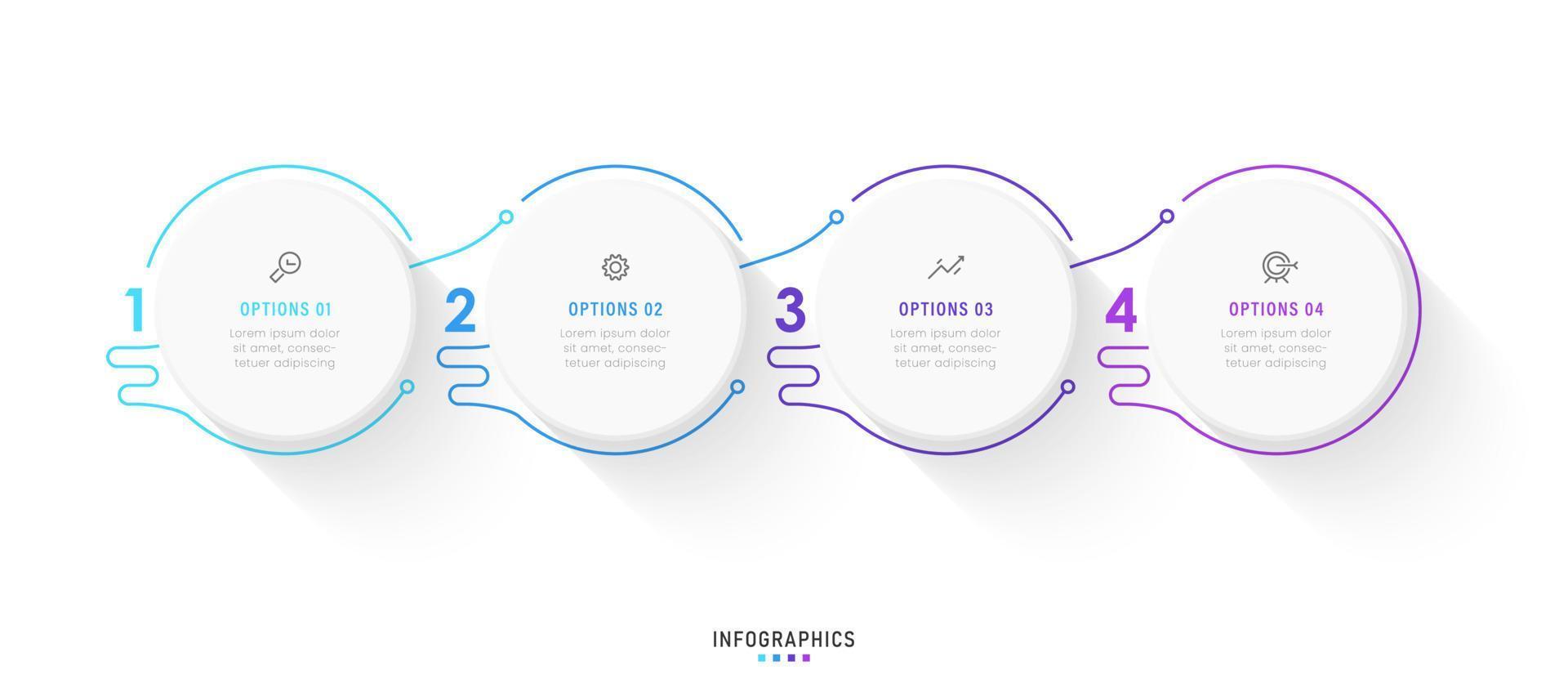 1

OPTIONS 01

Lorem ipsum dolor sit amet, consectetuer adipiscing

2

OPTIONS 02

Lorem ipsum dolor sit amet, consectetuer adipiscing

3

OPTIONS 03

Lorem ipsum dolor sit amet, consectetuer adipiscing

4

OPTIONS 04

Lorem ipsum dolor sit amet, consectetuer adipiscing

INFOGRAPHICS