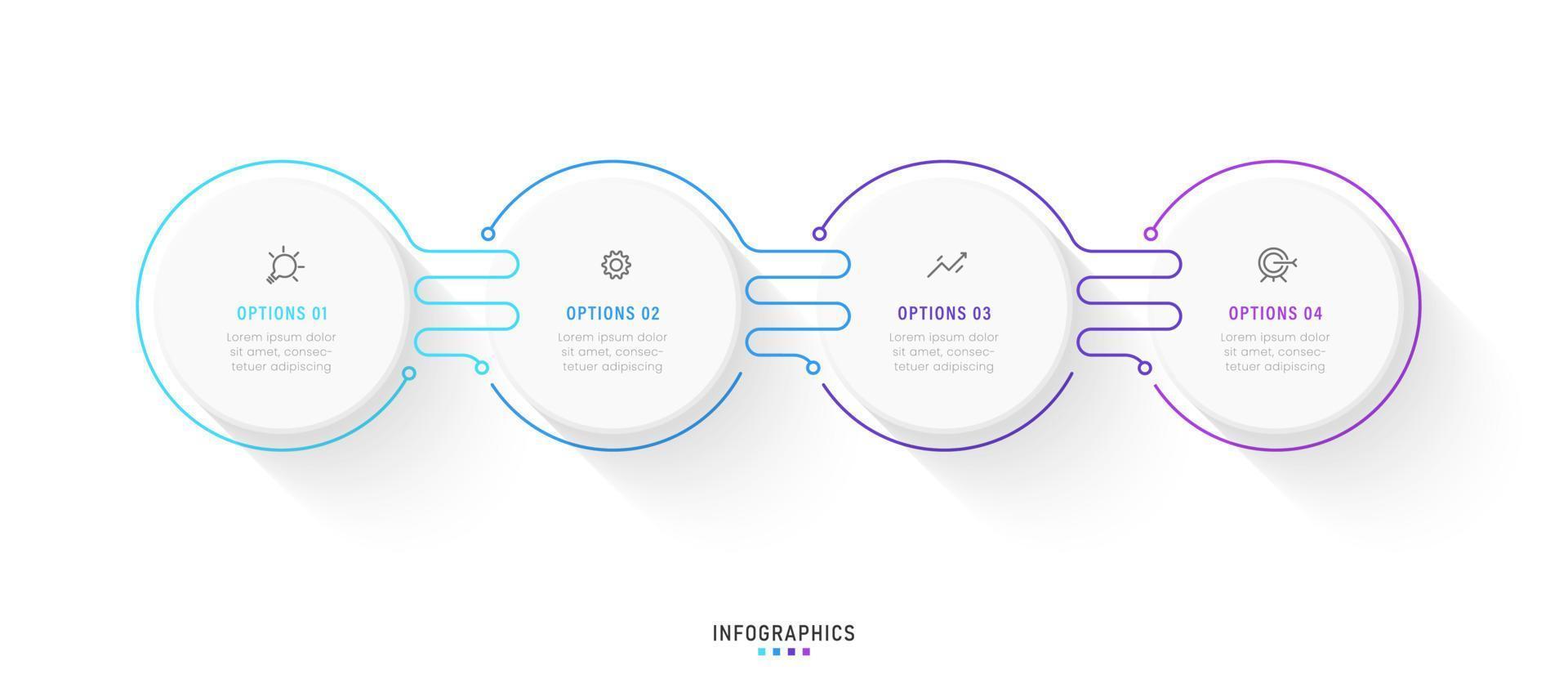 OPTIONS 01

Lorem ipsum dolor sit amet, consectetuer adipiscing

OPTIONS 02

Lorem ipsum dolor sit amet, consectetuer adipiscing

OPTIONS 03

Lorem ipsum dolor sit amet, consectetuer adipiscing

OPTIONS 04

Lorem ipsum dolor sit amet, consectetuer adipiscing

INFOGRAPHICS