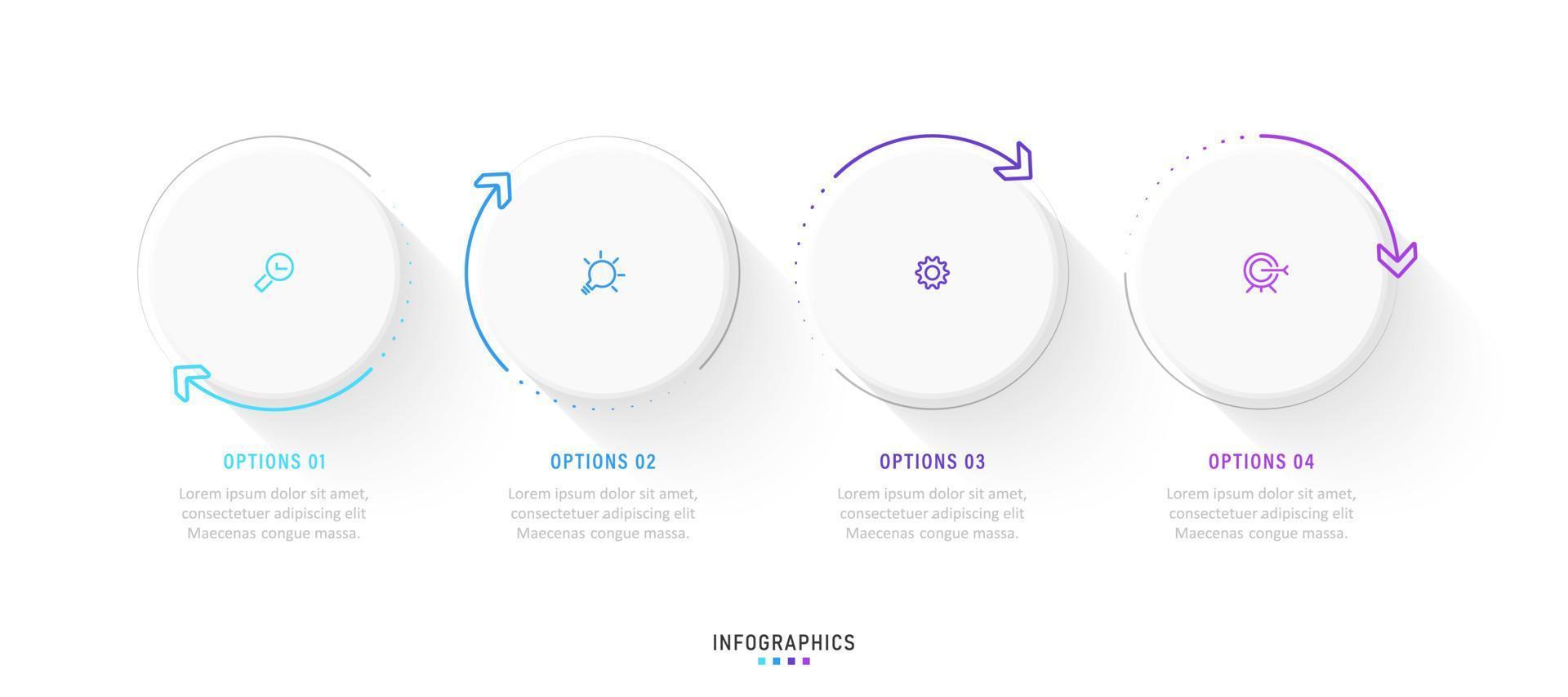 OPTIONS 01

Lorem ipsum dolor sit amet, consectetuer adipiscing elit Maecenas congue massa.

OPTIONS 02

Lorem ipsum dolor sit amet, consectetuer adipiscing elit Maecenas congue massa.

OPTIONS 03

Lorem ipsum dolor sit amet, consectetuer adipiscing elit Maecenas congue massa.

OPTIONS 04

Lorem ipsum dolor sit amet, consectetuer adipiscing elit Maecenas congue massa.

INFOGRAPHICS