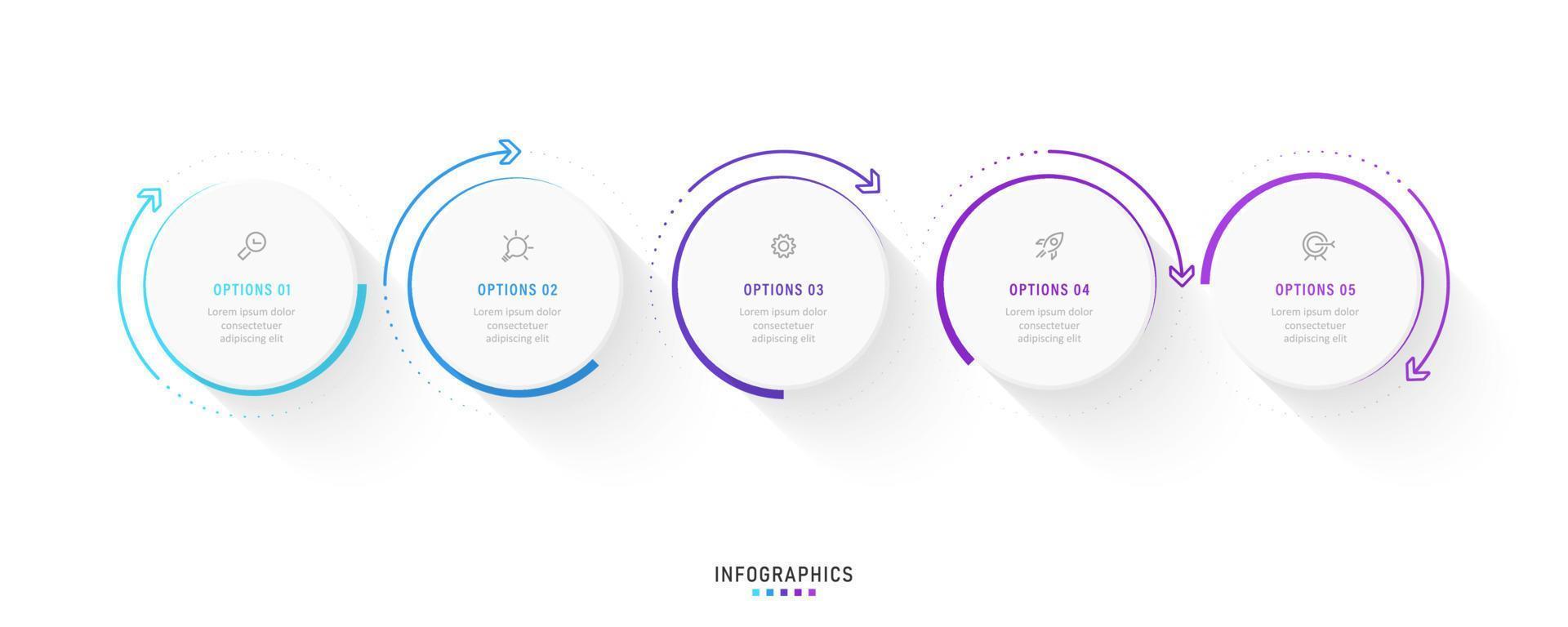 OPTIONS 01
Lorem ipsum dolor consectetuer adipiscing elit

OPTIONS 02
Lorem ipsum dolor consectetuer adipiscing elit

OPTIONS 03
Lorem ipsum dolor consectetuer adipiscing elit

OPTIONS 04
Lorem ipsum dolor consectetuer adipiscing elit

OPTIONS 05
Lorem ipsum dolor consectetuer adipiscing elit

INFOGRAPHICS