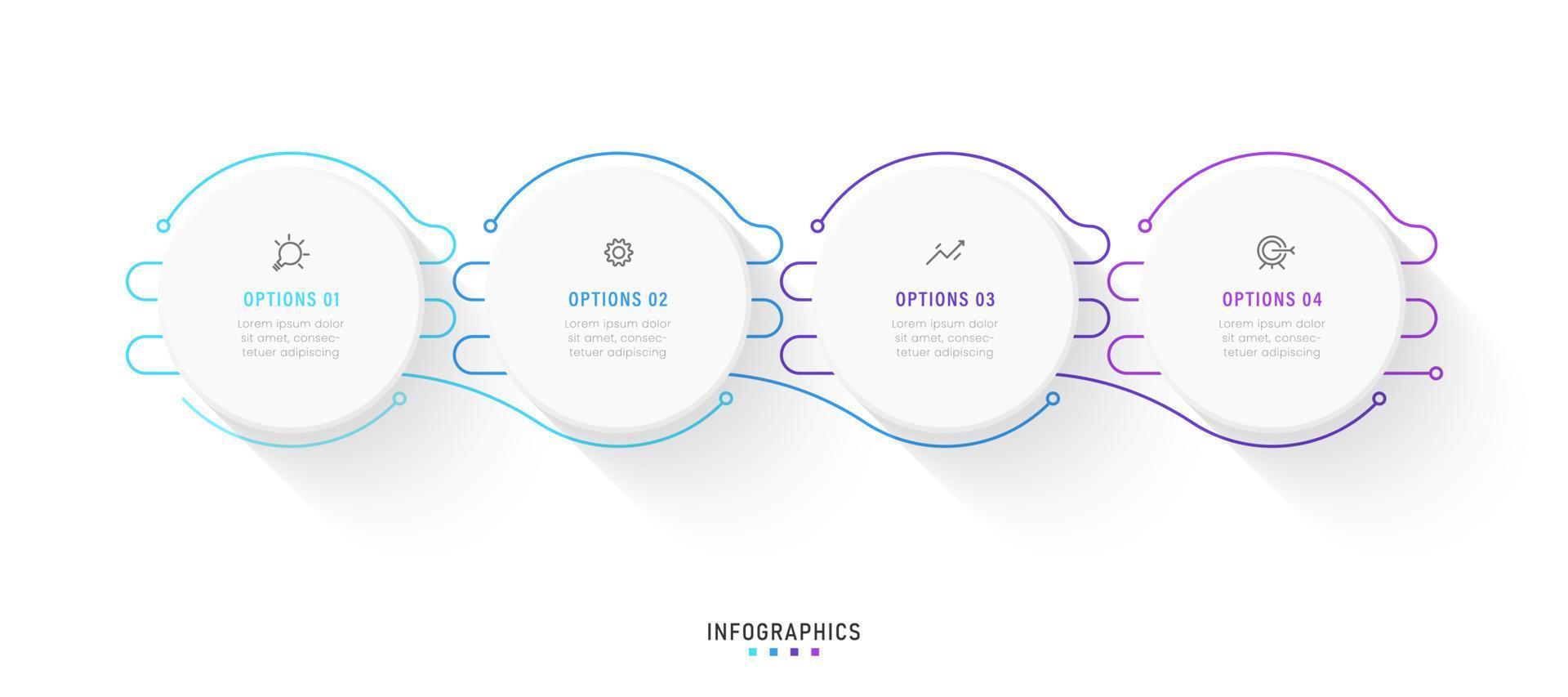 OPTIONS 01
Lorem ipsum dolor sit amet, consectetuer adipiscing

OPTIONS 02
Lorem ipsum dolor sit amet, consectetuer adipiscing

OPTIONS 03
Lorem ipsum dolor sit amet, consectetuer adipiscing

OPTIONS 04
Lorem ipsum dolor sit amet, consectetuer adipiscing

INFOGRAPHICS