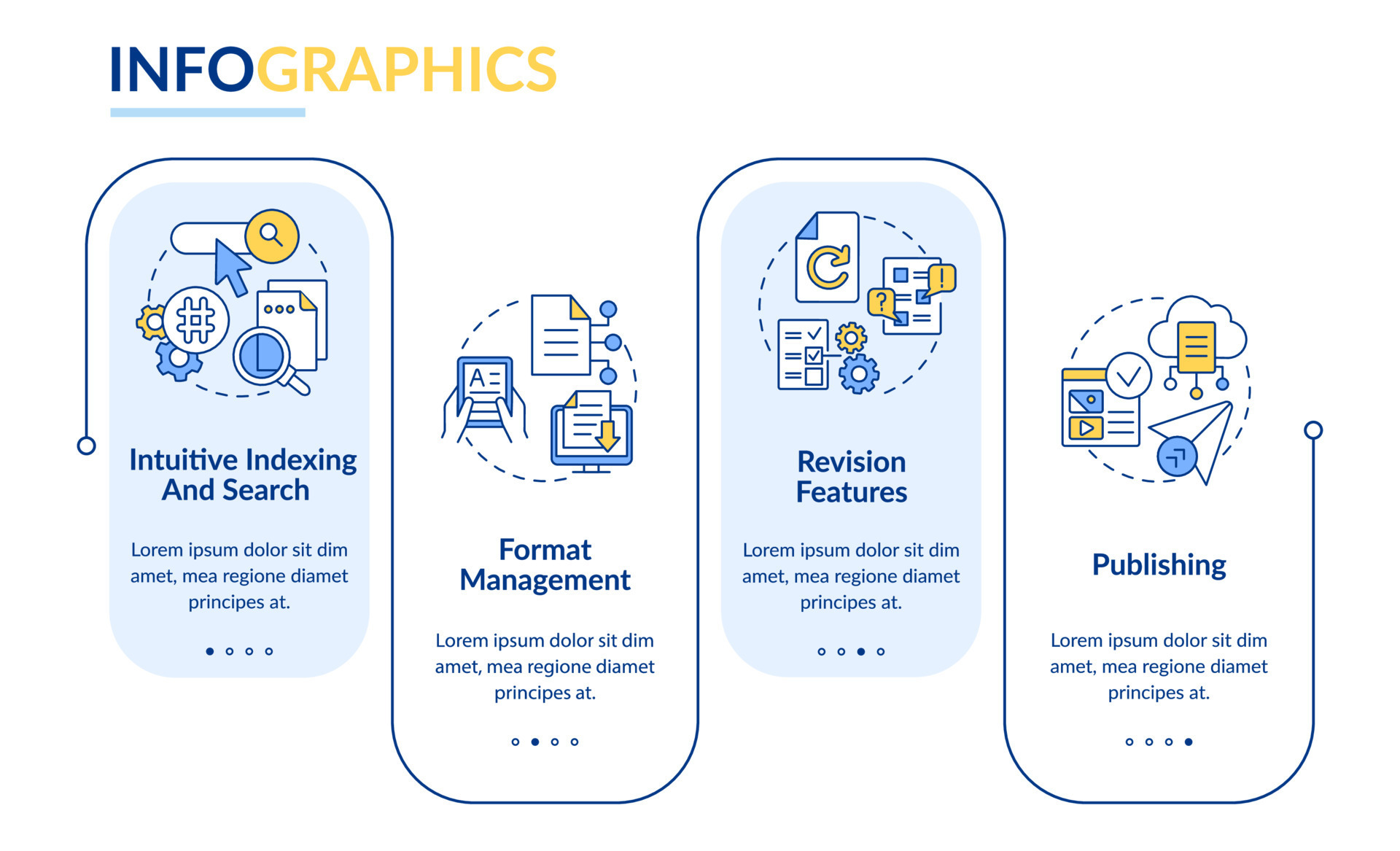 INFOGRAPHICS

Intuitive Indexing And Search

Lorem ipsum dolor sit dim amet, mea regione diamet principes at.

Format Management

Lorem ipsum dolor sit dim amet, mea regione diamet principes at.

Revision Features

Lorem ipsum dolor sit dim amet, mea regione diamet principes at.

Publishing

Lorem ipsum dolor sit dim amet, mea regione diamet principes at.