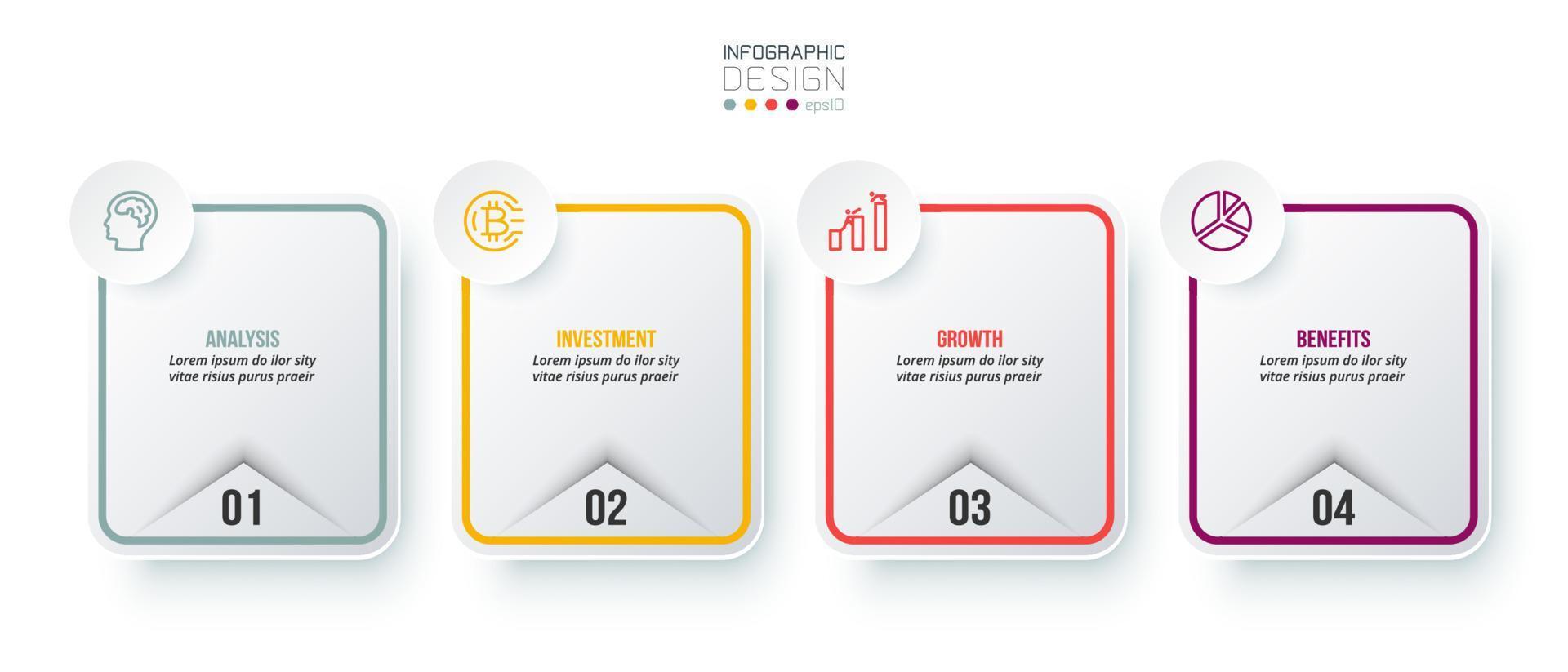 INFOGRAPHIC
DESIGN
eps10

ANALYSIS
Lorem ipsum do ilor sity vitae risius purus praeir
01

INVESTMENT
Lorem ipsum do ilor sity vitae risius purus praeir
02

GROWTH
Lorem ipsum do ilor sity vitae risius purus praeir
03

BENEFITS
Lorem ipsum do ilor sity vitae risius purus praeir
04