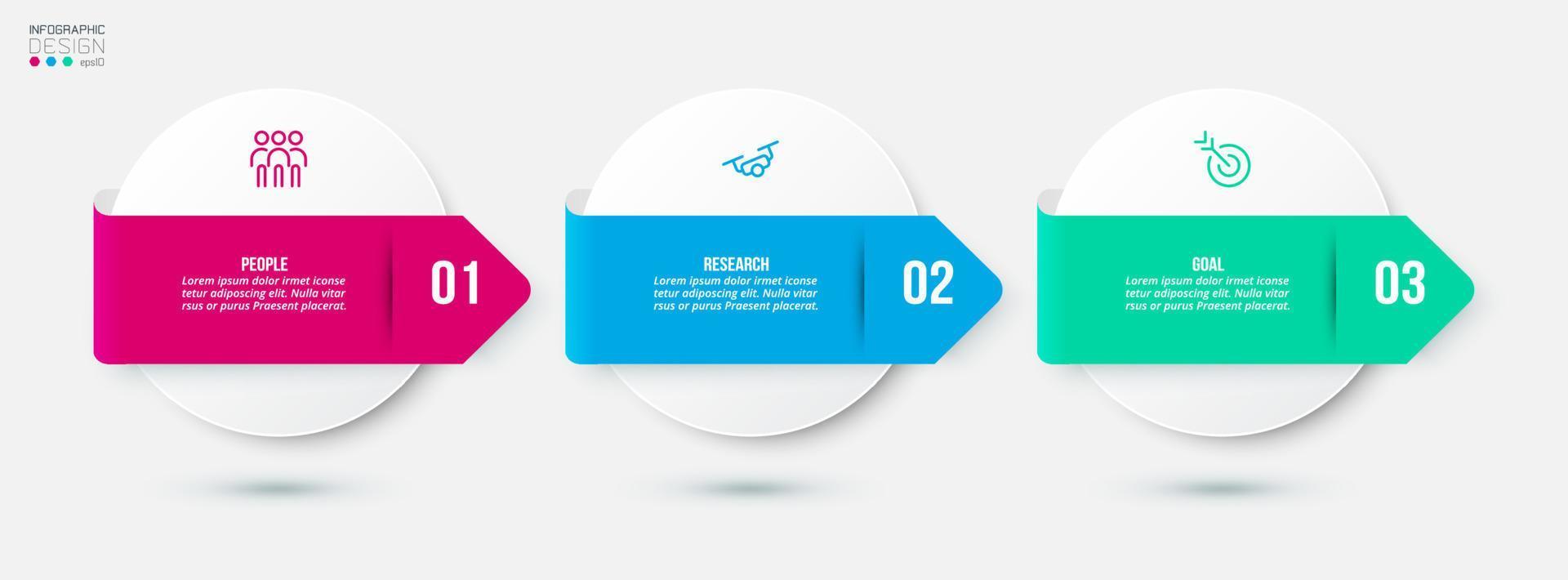 INFOGRAPHIC
DESIGN
eps10

PEOPLE
Lorem ipsum dolor irmet iconse tetur adiposcing elit. Nulla vitar rsus or purus Praesent placerat.
01

RESEARCH
Lorem ipsum dolor irmet iconse tetur adiposcing elit. Nulla vitar rsus or purus Praesent placerat.
02

GOAL
Lorem ipsum dolor irmet iconse tetur adiposcing elit. Nulla vitar rsus or purus Praesent placerat.
03