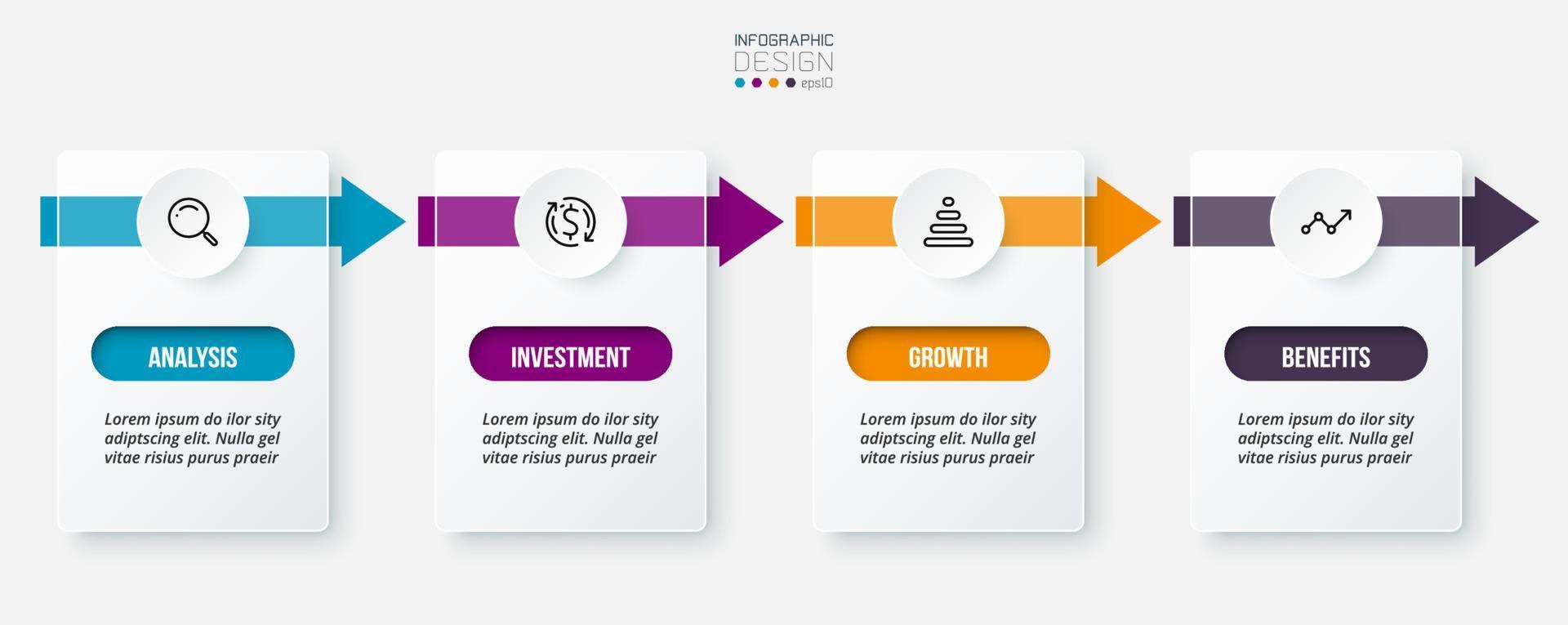 INFOGRAPHIC
DESIGN
eps10

ANALYSIS

Lorem ipsum do ilor sity adiptscing elit. Nulla gel vitae risius purus praeir

INVESTMENT

Lorem ipsum do ilor sity adiptscing elit. Nulla gel vitae risius purus praeir

GROWTH

Lorem ipsum do ilor sity adiptscing elit. Nulla gel vitae risius purus praeir

BENEFITS

Lorem ipsum do ilor sity adiptscing elit. Nulla gel vitae risius purus praeir