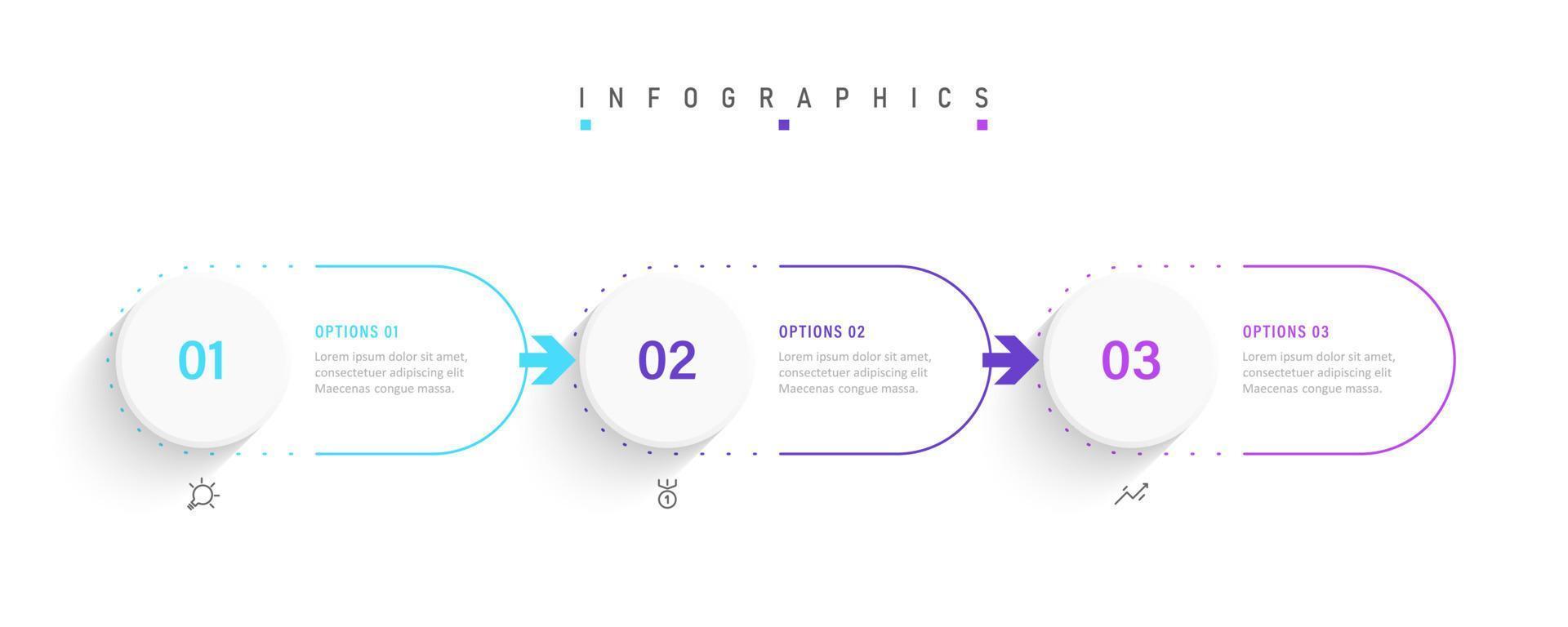 INFOGRAPHICS

01

OPTIONS 01

Lorem ipsum dolor sit amet, consectetuer adipiscing elit Maecenas congue massa.

02

OPTIONS 02

Lorem ipsum dolor sit amet, consectetuer adipiscing elit Maecenas congue massa.

03

OPTIONS 03

Lorem ipsum dolor sit amet, consectetuer adipiscing elit Maecenas congue massa.

1