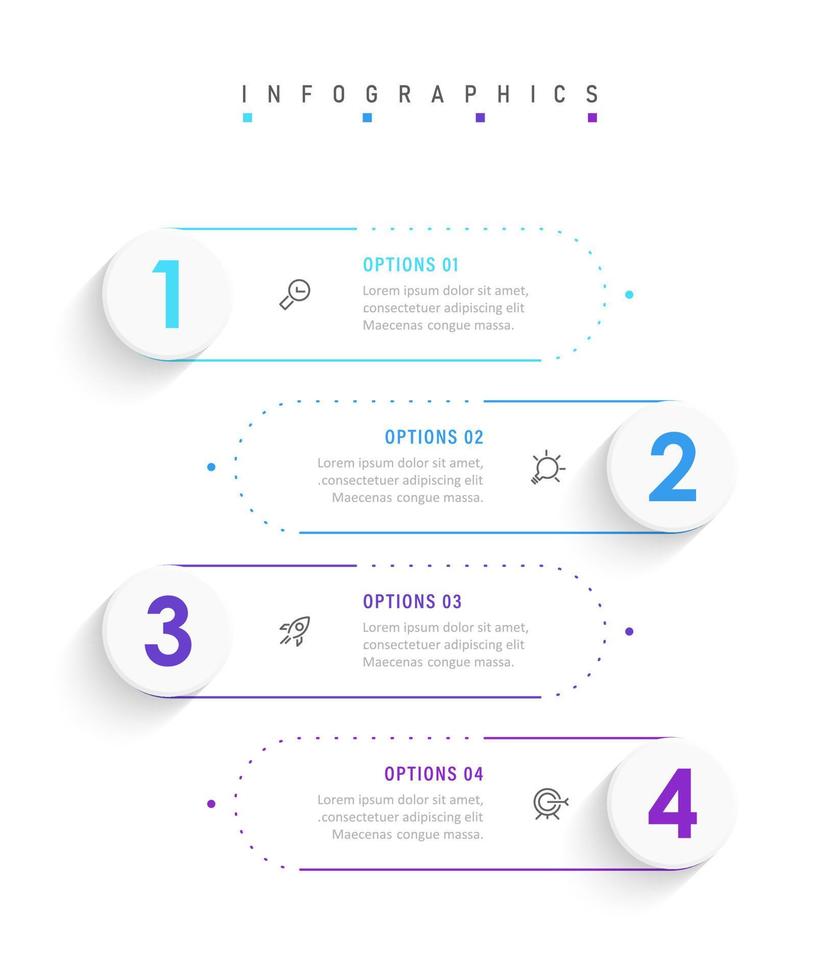 INFOGRAPHICS

1

OPTIONS 01

Lorem ipsum dolor sit amet, consectetuer adipiscing elit Maecenas congue massa.

OPTIONS 02

Lorem ipsum dolor sit amet, .consectetuer adipiscing elit Maecenas congue massa.

2

3

OPTIONS 03

Lorem ipsum dolor sit amet, consectetuer adipiscing elit Maecenas congue massa.

OPTIONS 04

Lorem ipsum dolor sit amet, .consectetuer adipiscing elit Maecenas congue massa.

4