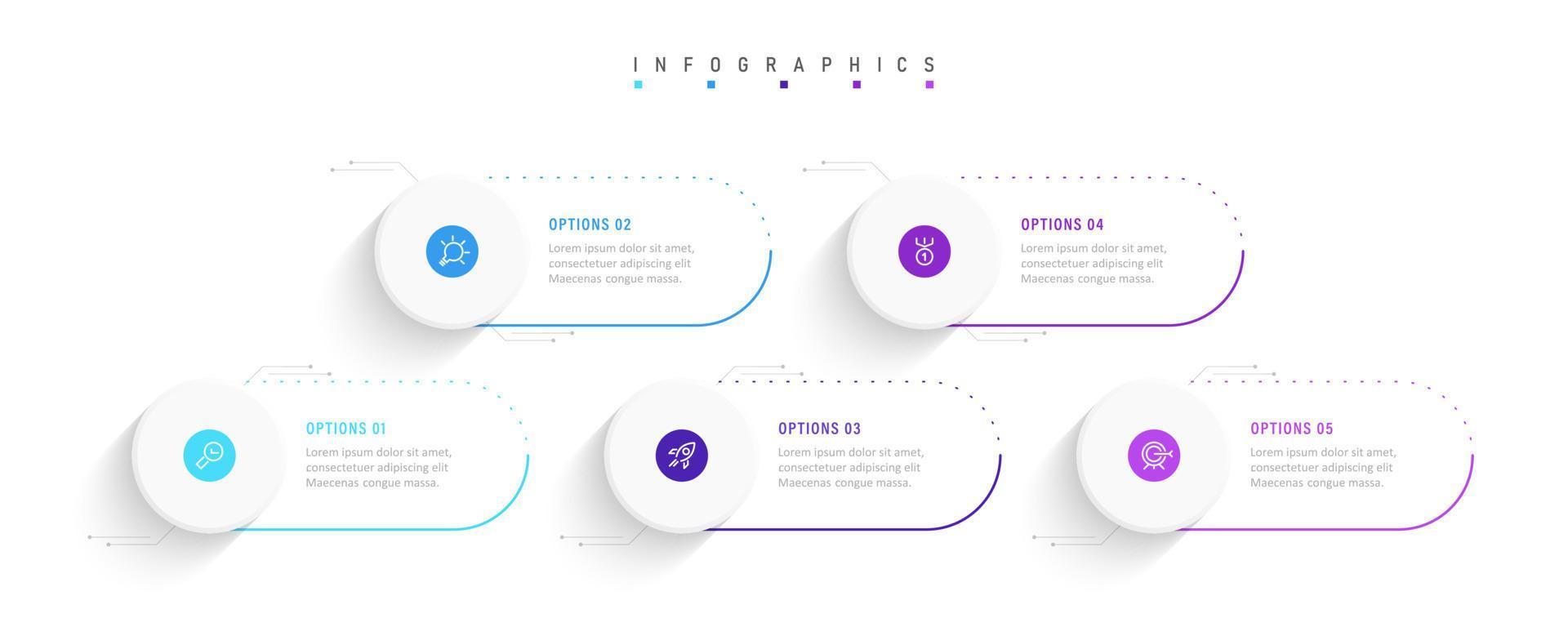 INFOGRAPHICS

OPTIONS 02
Lorem ipsum dolor sit amet, consectetuer adipiscing elit Maecenas congue massa.

OPTIONS 04
Lorem ipsum dolor sit amet, consectetuer adipiscing elit Maecenas congue massa.

OPTIONS 01
Lorem ipsum dolor sit amet, consectetuer adipiscing elit Maecenas congue massa.

OPTIONS 03
Lorem ipsum dolor sit amet, consectetuer adipiscing elit Maecenas congue massa.

OPTIONS 05
Lorem ipsum dolor sit amet, consectetuer adipiscing elit Maecenas congue massa.