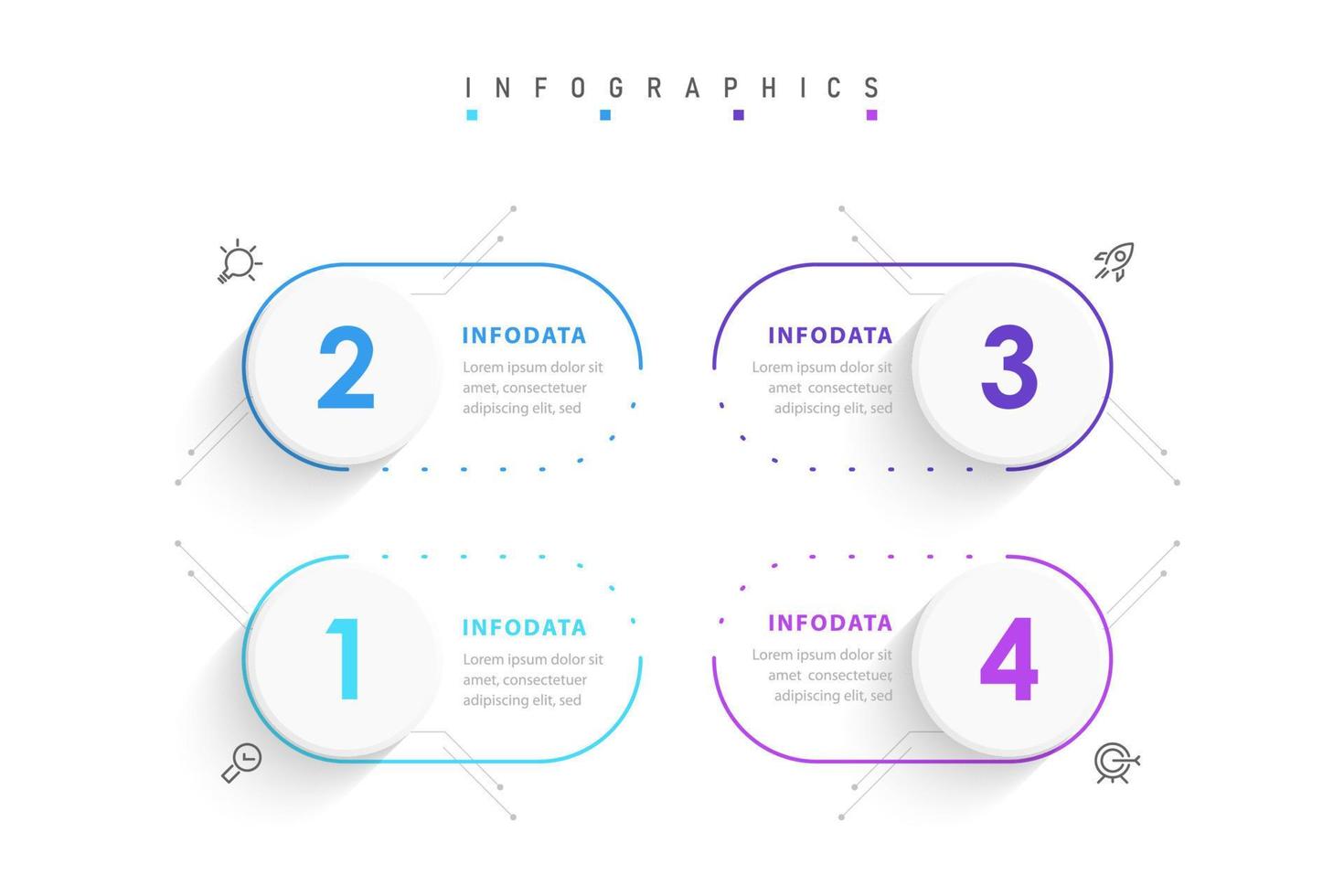 INFOGRAPHICS

2

INFODATA

Lorem ipsum dolor sit amet, consectetuer adipiscing elit, sed

INFODATA

Lorem ipsum dolor sit amet consectetuer adipiscing elit, sed

3

1

INFODATA

Lorem ipsum dolor sit amet, consectetuer adipiscing elit, sed

INFODATA

Lorem ipsum dolor sit amet consectetuer adipiscing elit, sed

4