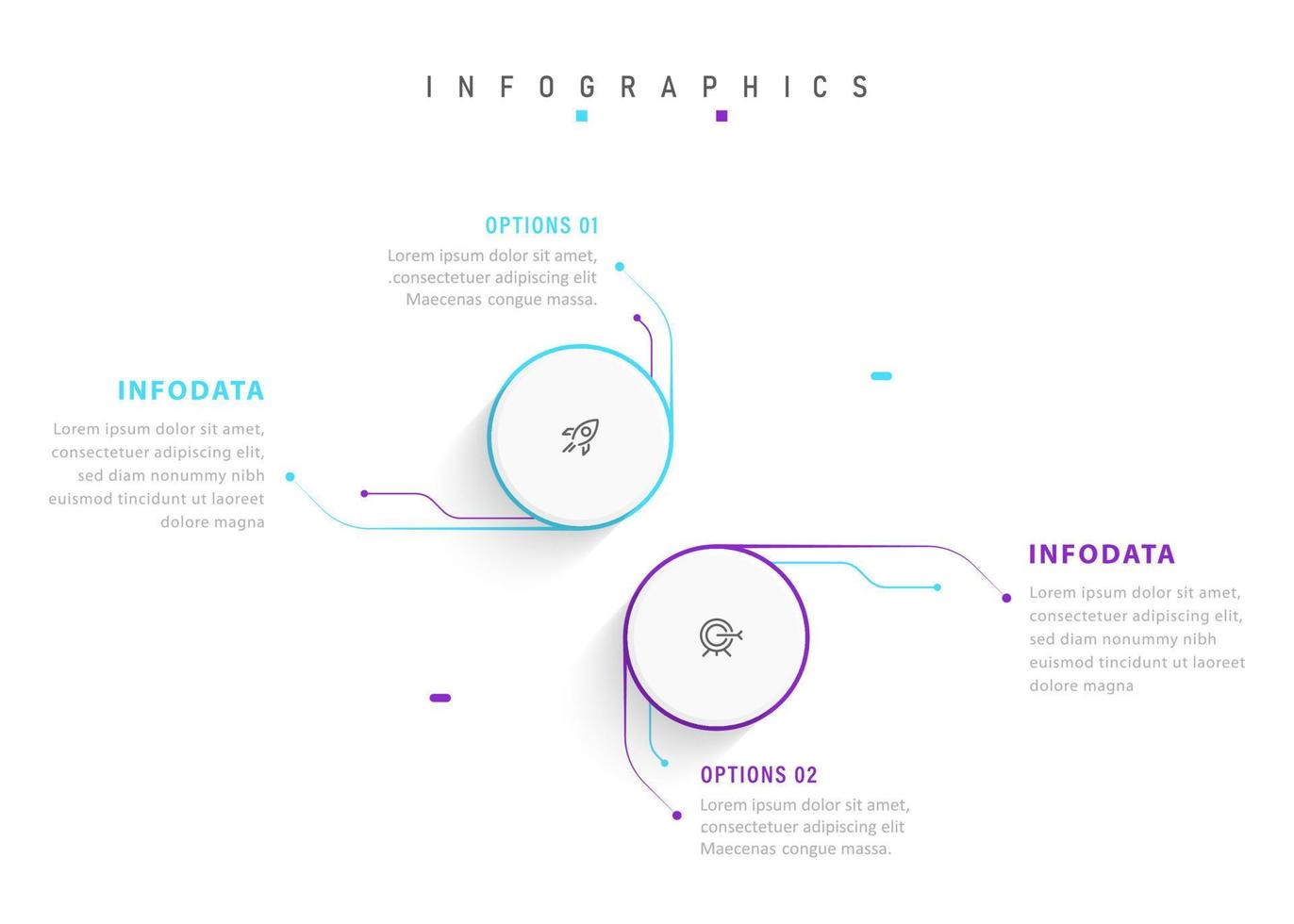 INFOGRAPHICS

OPTIONS 01
Lorem ipsum dolor sit amet, .consectetuer adipiscing elit Maecenas congue massa.

INFODATA
Lorem ipsum dolor sit amet, consectetuer adipiscing elit, sed diam nonummy nibh euismod tincidunt ut laoreet dolore magna

INFODATA
Lorem ipsum dolor sit amet, consectetuer adipiscing elit, sed diam nonummy nibh euismod tincidunt ut laoreet dolore magna

OPTIONS 02
Lorem ipsum dolor sit amet, consectetuer adipiscing elit Maecenas congue massa.