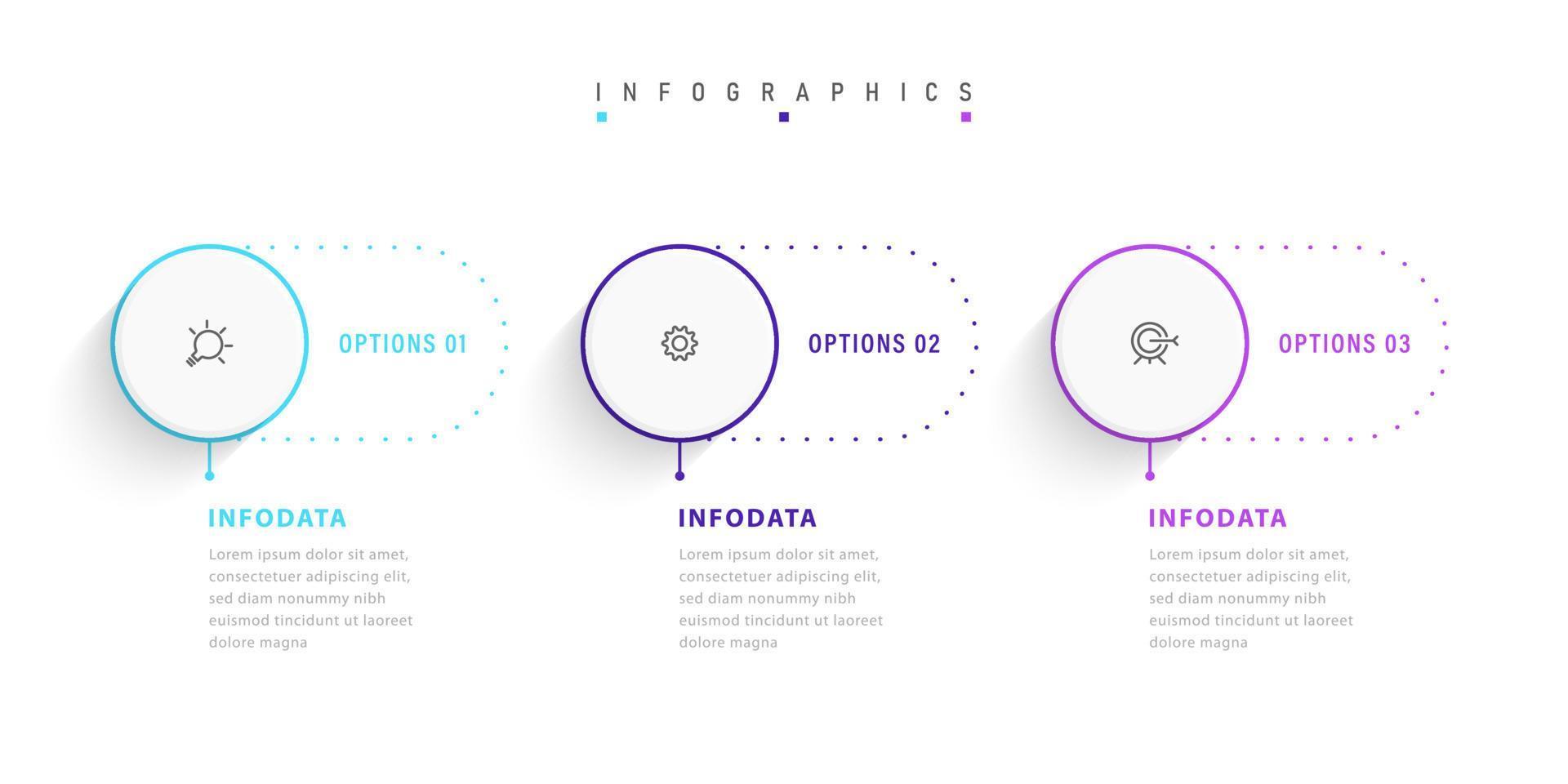 INFOGRAPHICS

OPTIONS 01

INFODATA

Lorem ipsum dolor sit amet, consectetuer adipiscing elit, sed diam nonummy nibh euismod tincidunt ut laoreet dolore magna

OPTIONS 02

INFODATA

Lorem ipsum dolor sit amet, consectetuer adipiscing elit, sed diam nonummy nibh euismod tincidunt ut laoreet dolore magna

OPTIONS 03

INFODATA

Lorem ipsum dolor sit amet, consectetuer adipiscing elit, sed diam nonummy nibh euismod tincidunt ut laoreet dolore magna