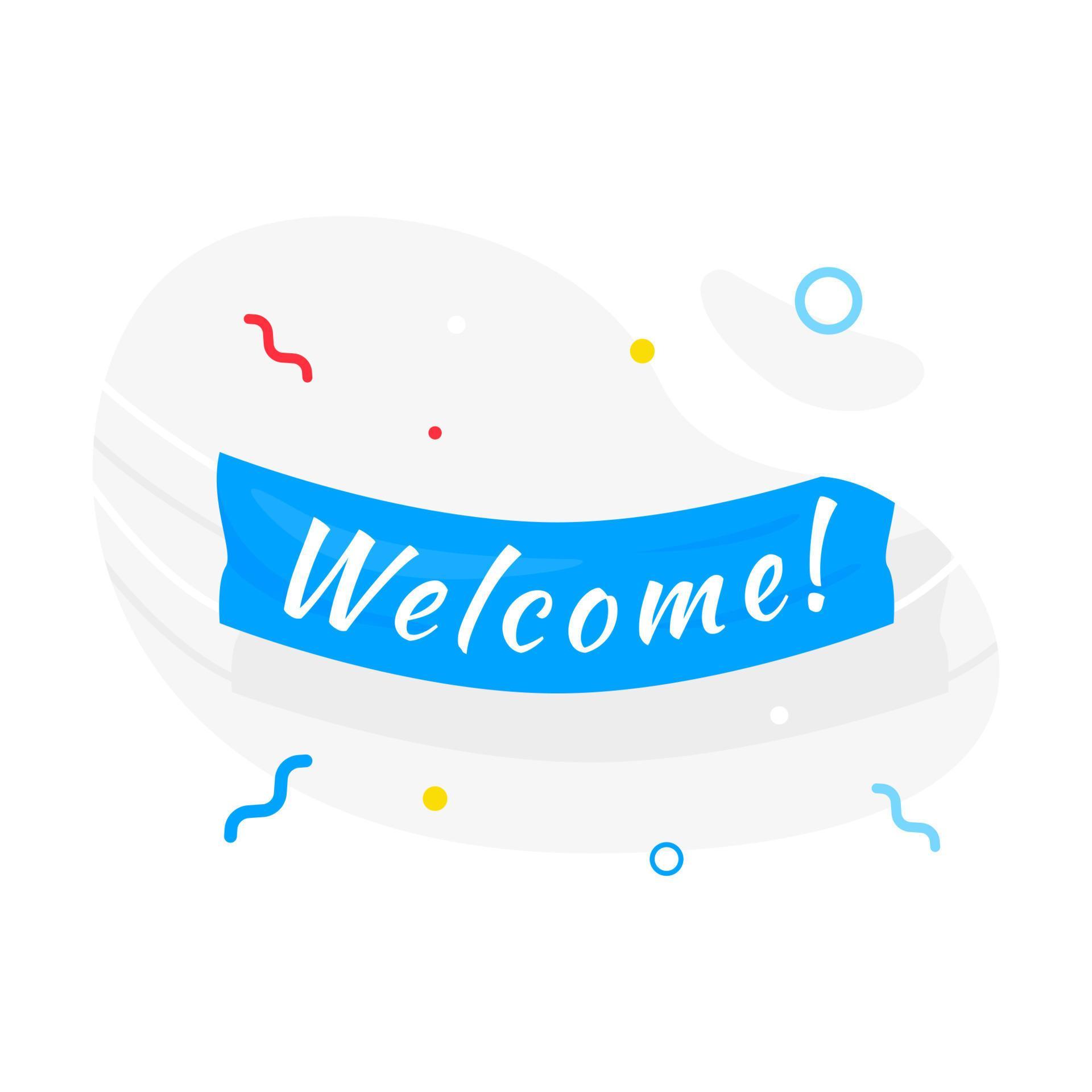 Welcome!