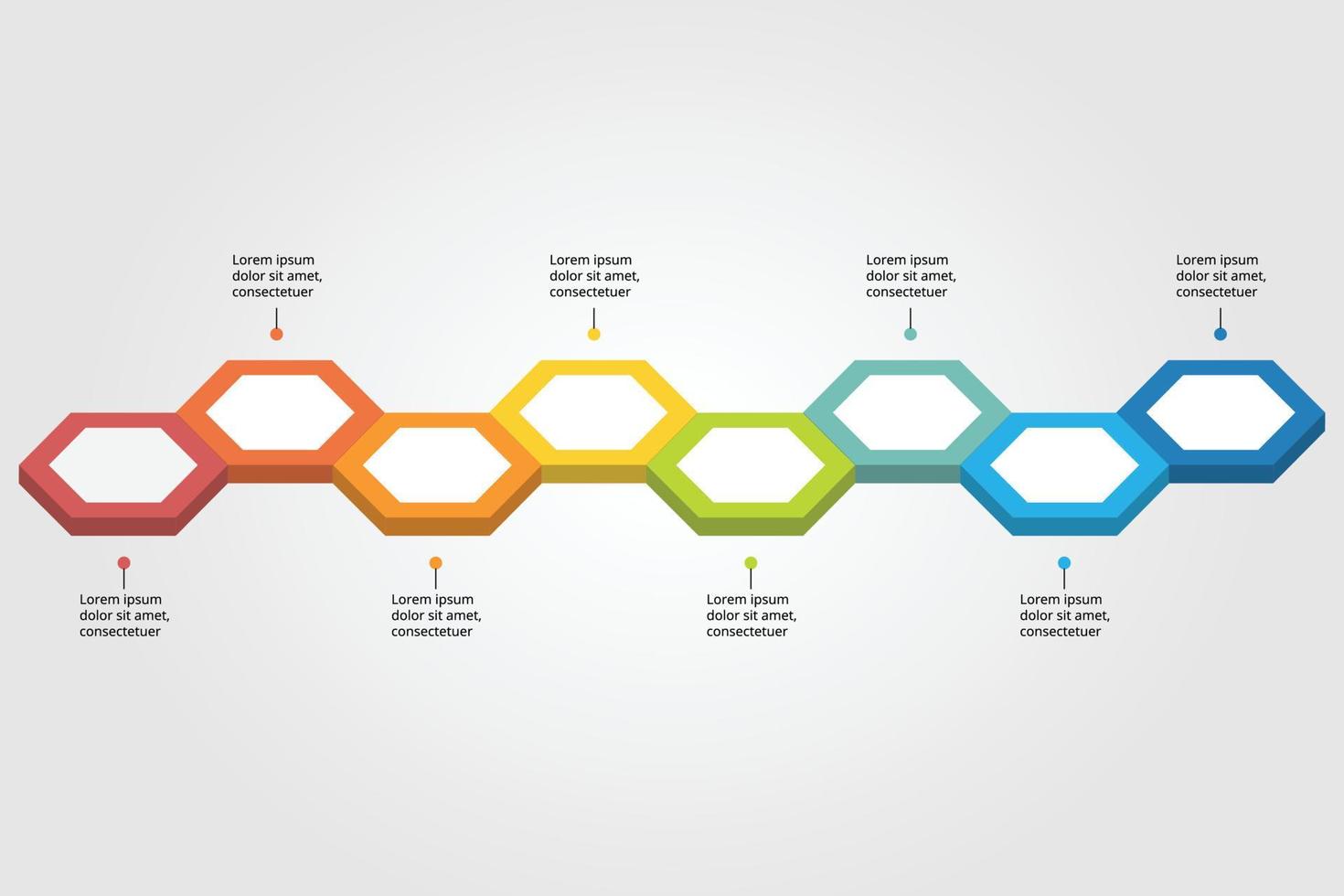 Lorem ipsum dolor sit amet, consectetuer

Lorem ipsum dolor sit amet, consectetuer

Lorem ipsum dolor sit amet, consectetuer

Lorem ipsum dolor sit amet, consectetuer

Lorem ipsum dolor sit amet, consectetuer

Lorem ipsum dolor sit amet, consectetuer

Lorem ipsum dolor sit amet, consectetuer

Lorem ipsum dolor sit amet, consectetuer