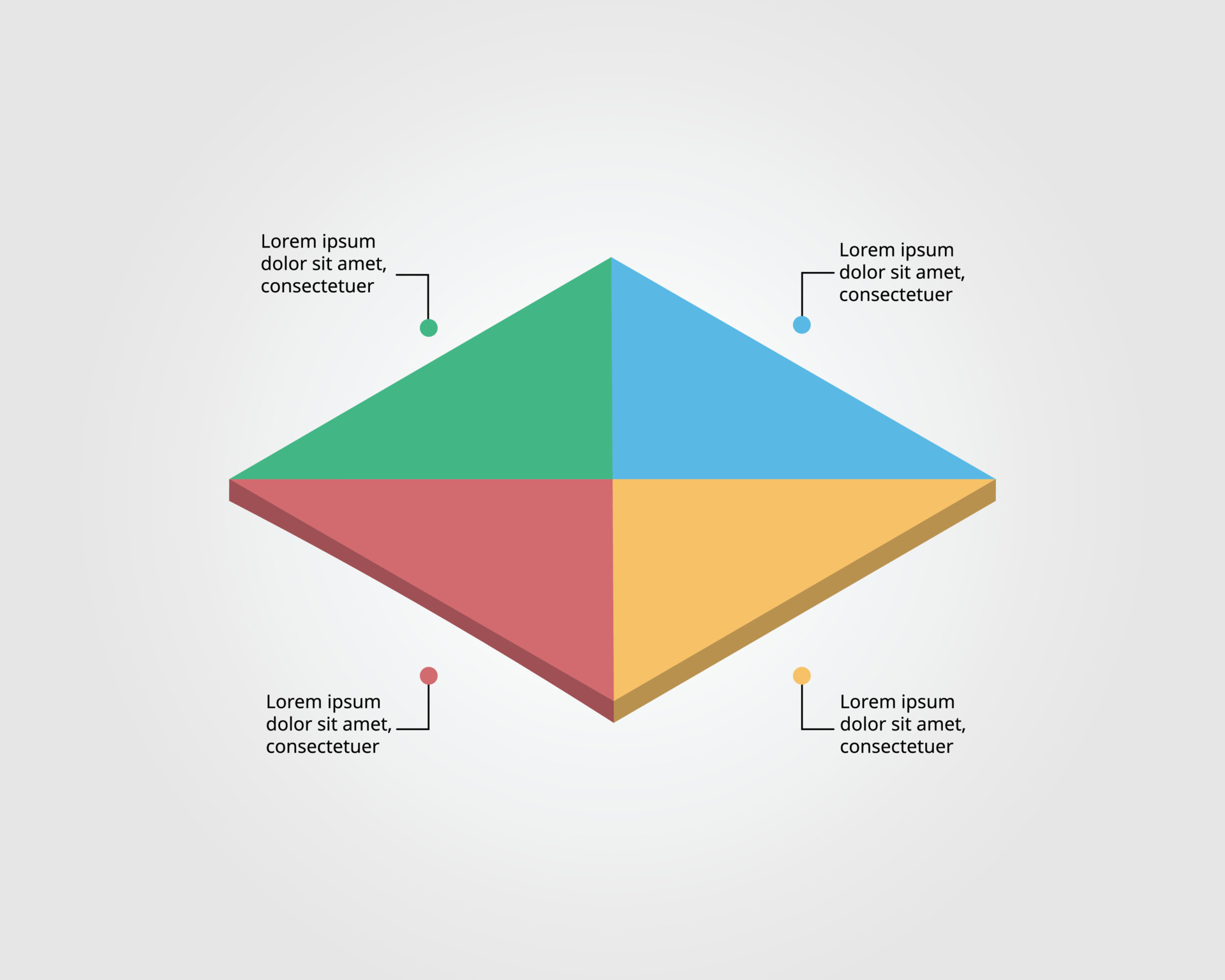 Lorem ipsum dolor sit amet, consectetuer

Lorem ipsum dolor sit amet, consectetuer

Lorem ipsum dolor sit amet, consectetuer

Lorem ipsum dolor sit amet, consectetuer