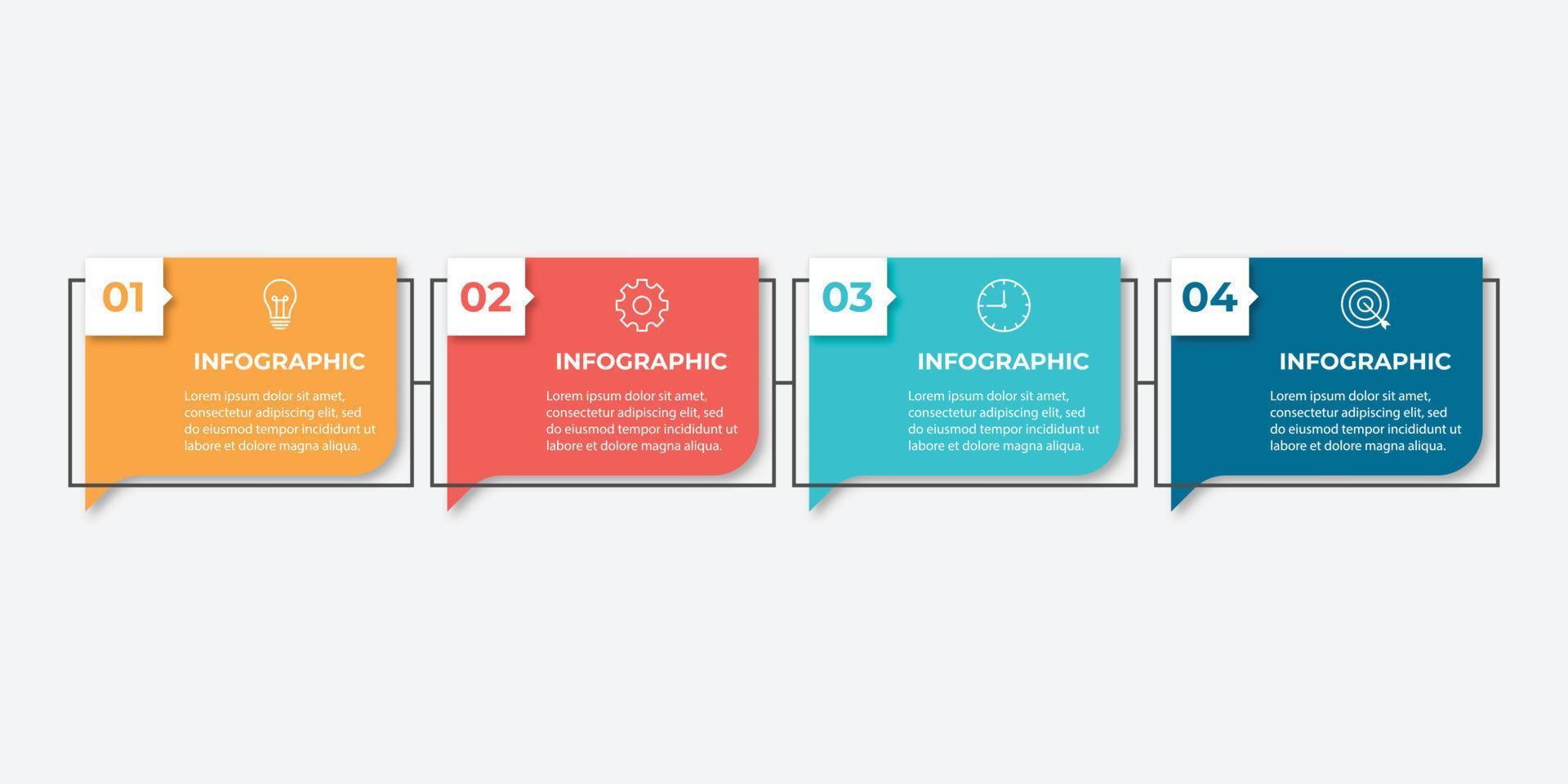 01

INFOGRAPHIC

Lorem ipsum dolor sit amet, consectetur adipiscing elit, sed do eiusmod tempor incididunt ut labore et dolore magna aliqua.

02

INFOGRAPHIC

Lorem ipsum dolor sit amet, consectetur adipiscing elit, sed do eiusmod tempor incididunt ut labore et dolore magna aliqua.

03

INFOGRAPHIC

Lorem ipsum dolor sit amet, consectetur adipiscing elit, sed do eiusmod tempor incididunt ut labore et dolore magna aliqua.

04

INFOGRAPHIC

Lorem ipsum dolor sit amet, consectetur adipiscing elit, sed do eiusmod tempor incididunt ut labore et dolore magna aliqua.