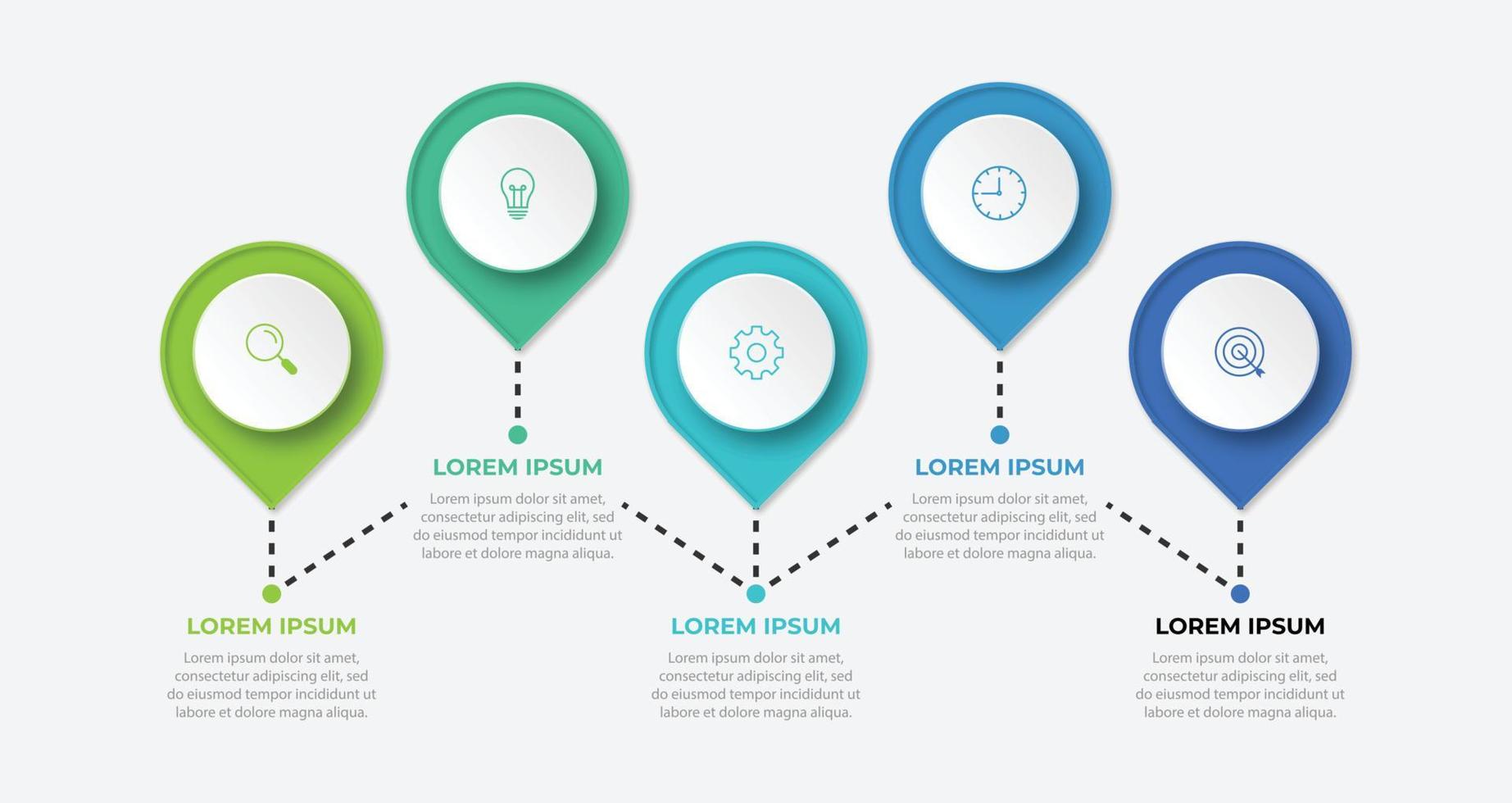 LOREM IPSUM

Lorem ipsum dolor sit amet, consectetur adipiscing elit, sed do eiusmod tempor incididunt ut labore et dolore magna aliqua.

LOREM IPSUM

Lorem ipsum dolor sit amet, consectetur adipiscing elit, sed do eiusmod tempor incididunt ut labore et dolore magna aliqua.

LOREM IPSUM

Lorem ipsum dolor sit amet, consectetur adipiscing elit, sed do eiusmod tempor incididunt ut labore et dolore magna aliqua.

LOREM IPSUM

Lorem ipsum dolor sit amet, consectetur adipiscing elit, sed do eiusmod tempor incididunt ut labore et dolore magna aliqua.

LOREM IPSUM

Lorem ipsum dolor sit amet, consectetur adipiscing elit, sed do eiusmod tempor incididunt ut labore et dolore magna aliqua.