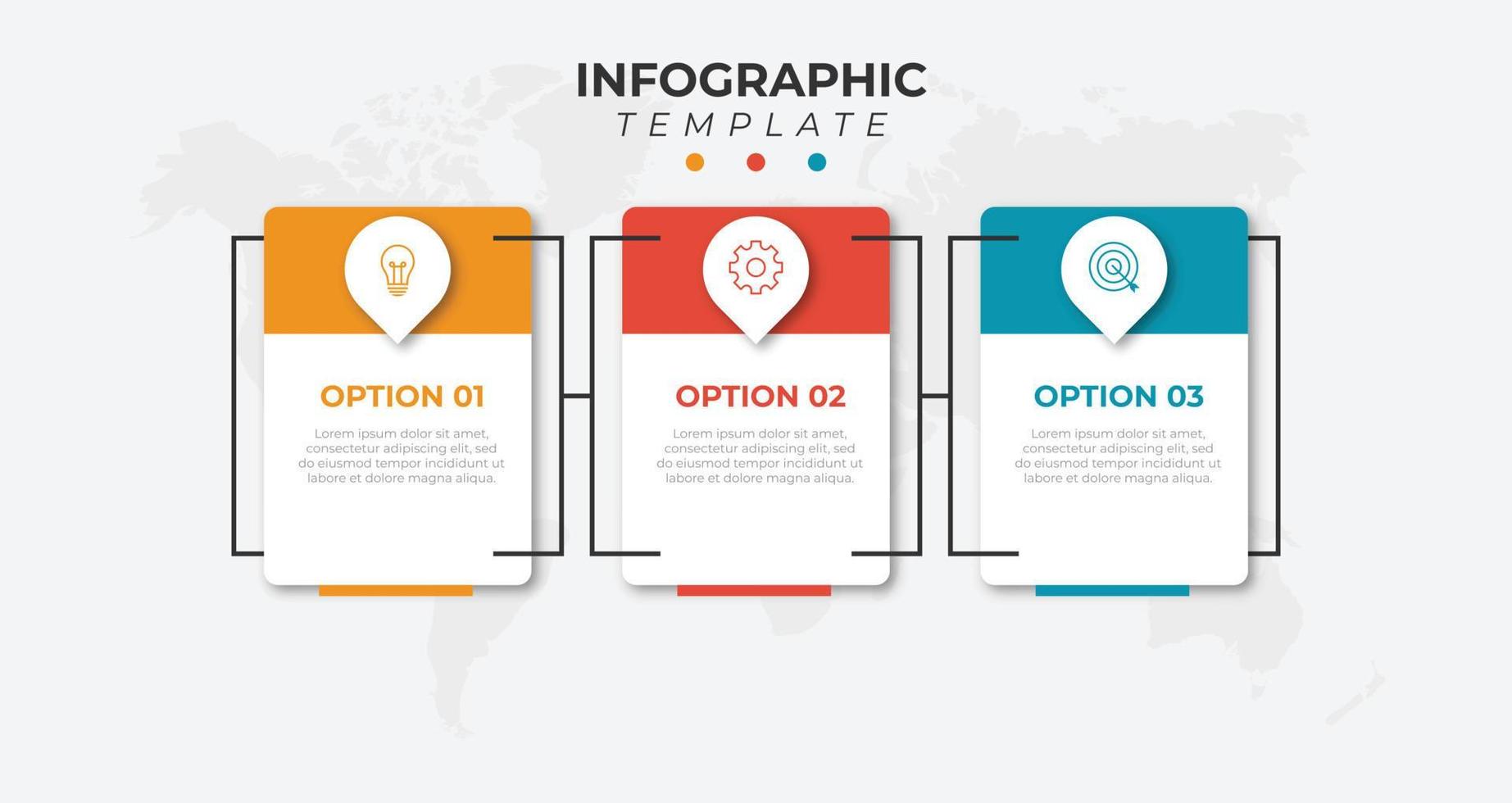 INFOGRAPHIC
TEMPLATE

OPTION 01

Lorem ipsum dolor sit amet, consectetur adipiscing elit, sed do eiusmod tempor incididunt ut labore et dolore magna aliqua.

OPTION 02

Lorem ipsum dolor sit amet, consectetur adipiscing elit, sed do eiusmod tempor incididunt ut labore et dolore magna aliqua.

OPTION 03

Lorem ipsum dolor sit amet, consectetur adipiscing elit, sed do eiusmod tempor incididunt ut labore et dolore magna aliqua.