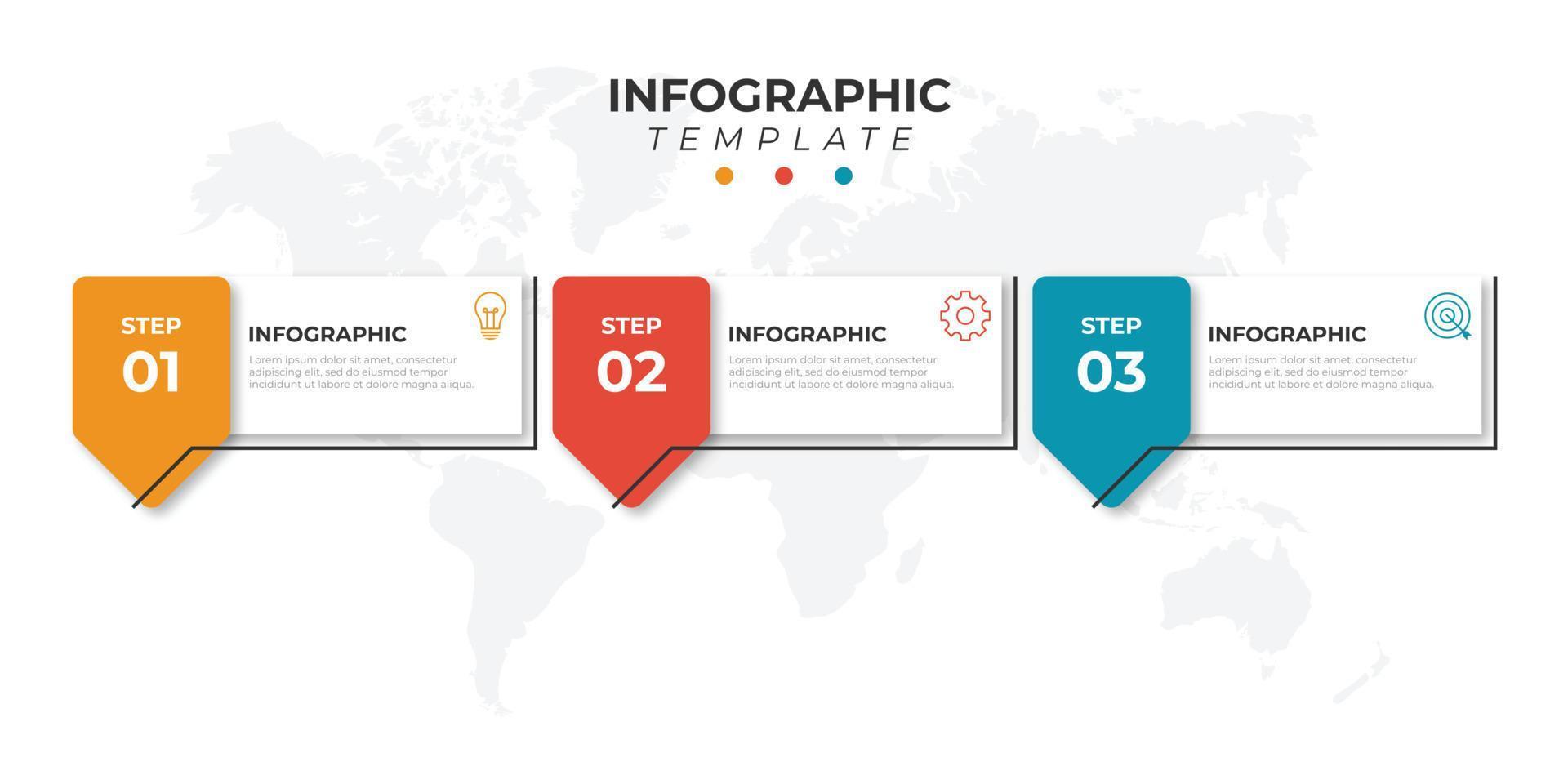 INFOGRAPHIC
TEMPLATE

STEP
01

INFOGRAPHIC
Lorem ipsum dolor sit amet, consectetur adipiscing elit, sed do eiusmod tempor incididunt ut labore et dolore magna aliqua.

STEP
02

INFOGRAPHIC
Lorem ipsum dolor sit amet, consectetur adipiscing elit, sed do eiusmod tempor incididunt ut labore et dolore magna aliqua.

STEP
03

INFOGRAPHIC
Lorem ipsum dolor sit amet, consectetur adipiscing elit, sed do eiusmod tempor incididunt ut labore et dolore magna aliqua.