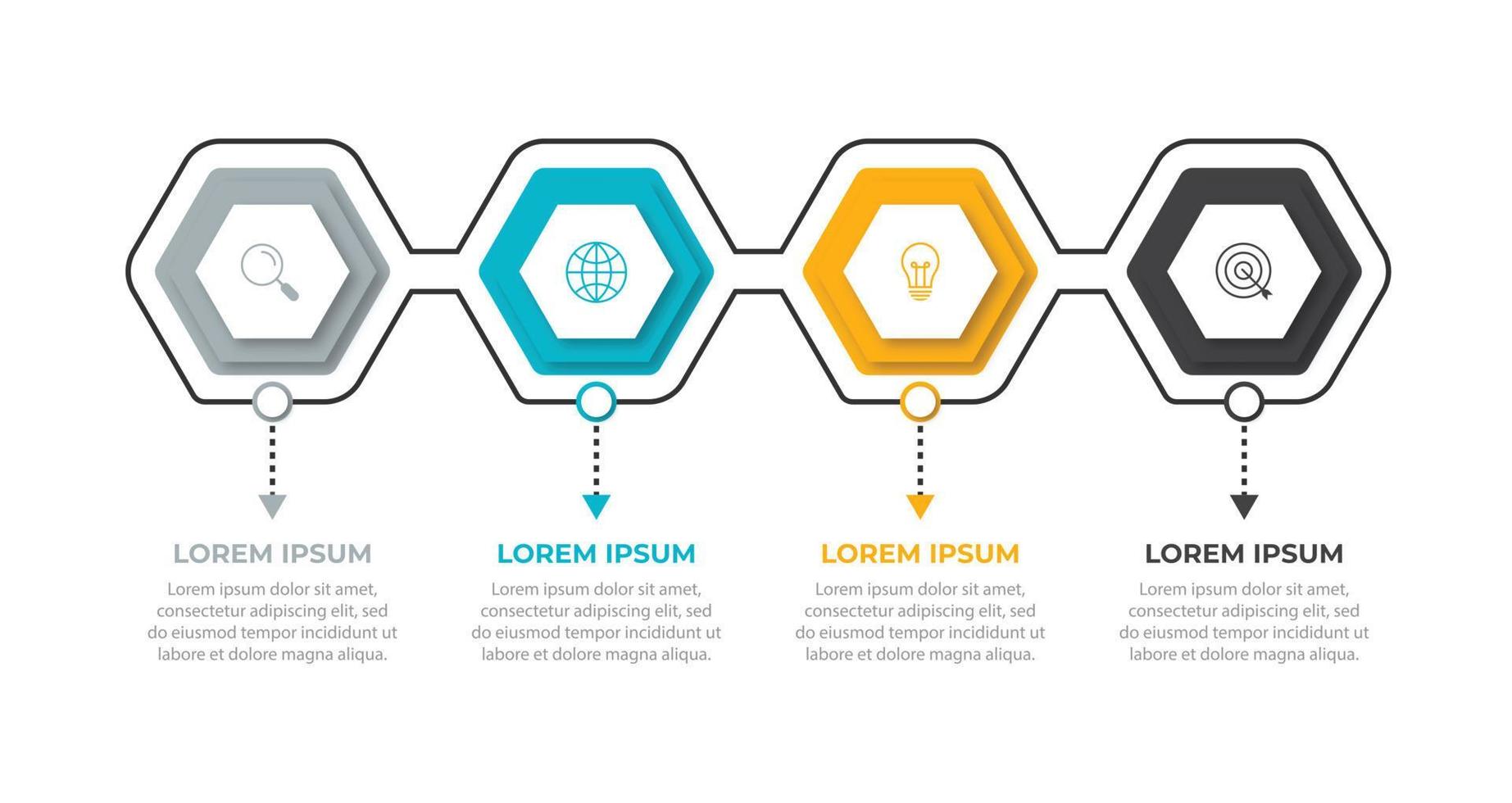 LOREM IPSUM

Lorem ipsum dolor sit amet, consectetur adipiscing elit, sed do eiusmod tempor incididunt ut labore et dolore magna aliqua.

LOREM IPSUM

Lorem ipsum dolor sit amet, consectetur adipiscing elit, sed do eiusmod tempor incididunt ut labore et dolore magna aliqua.

LOREM IPSUM

Lorem ipsum dolor sit amet, consectetur adipiscing elit, sed do eiusmod tempor incididunt ut labore et dolore magna aliqua.

LOREM IPSUM

Lorem ipsum dolor sit amet, consectetur adipiscing elit, sed do eiusmod tempor incididunt ut labore et dolore magna aliqua.