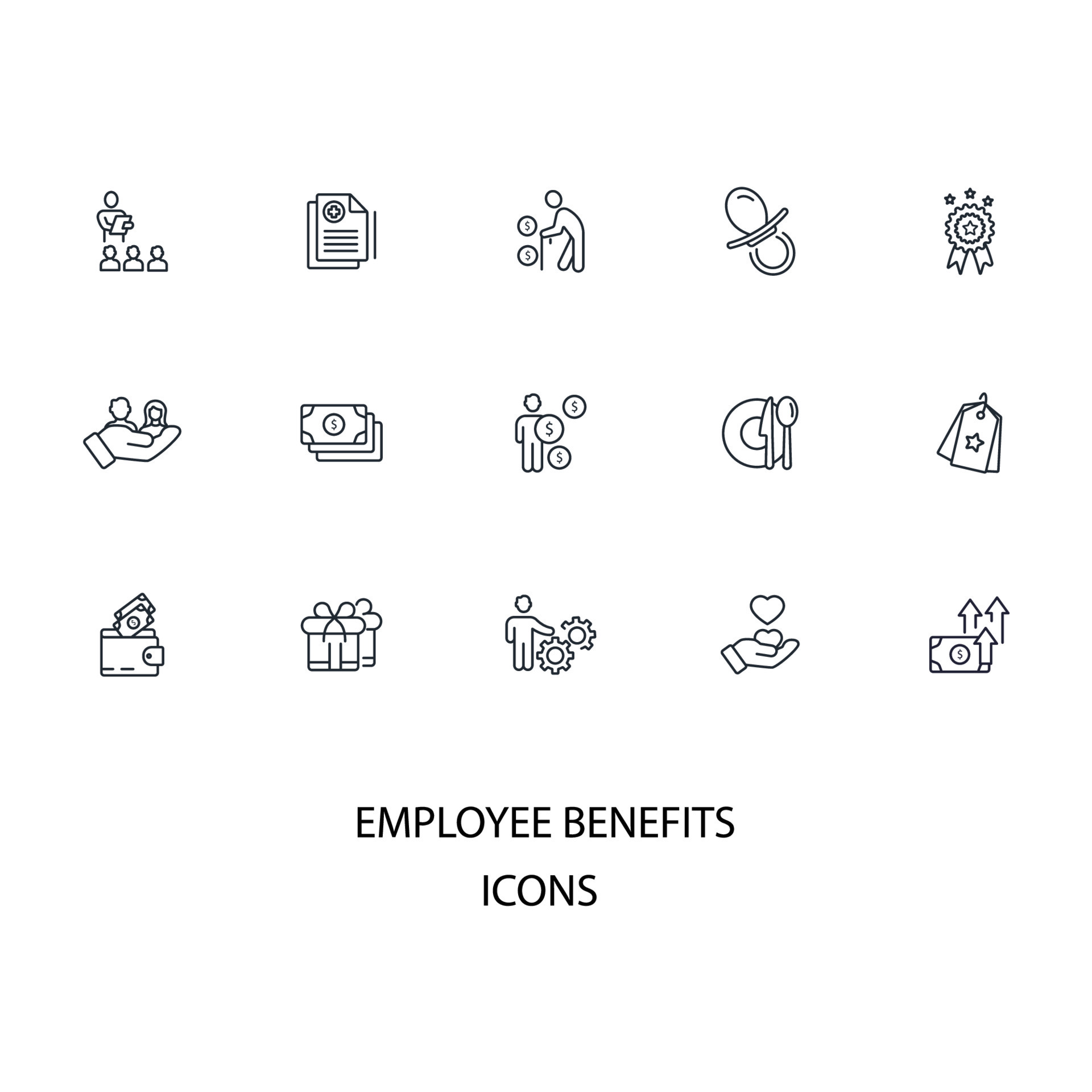 EMPLOYEE BENEFITS
ICONS