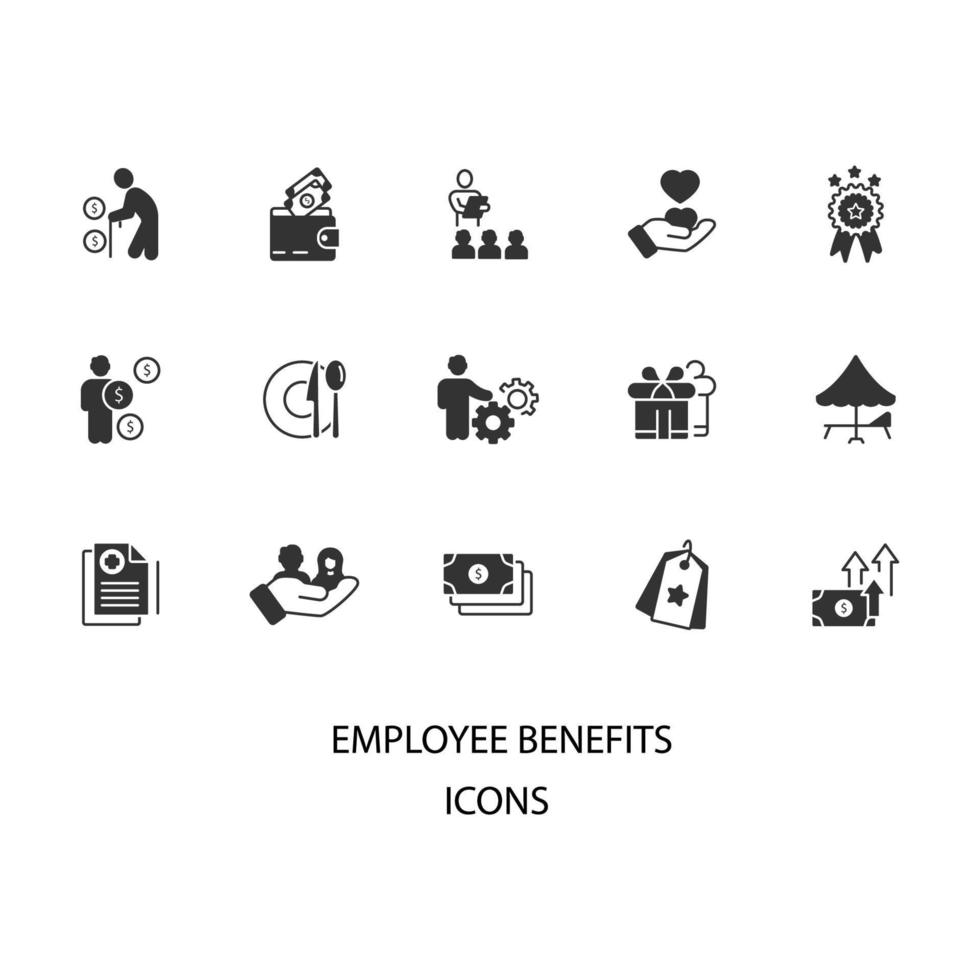 EMPLOYEE BENEFITS
ICONS