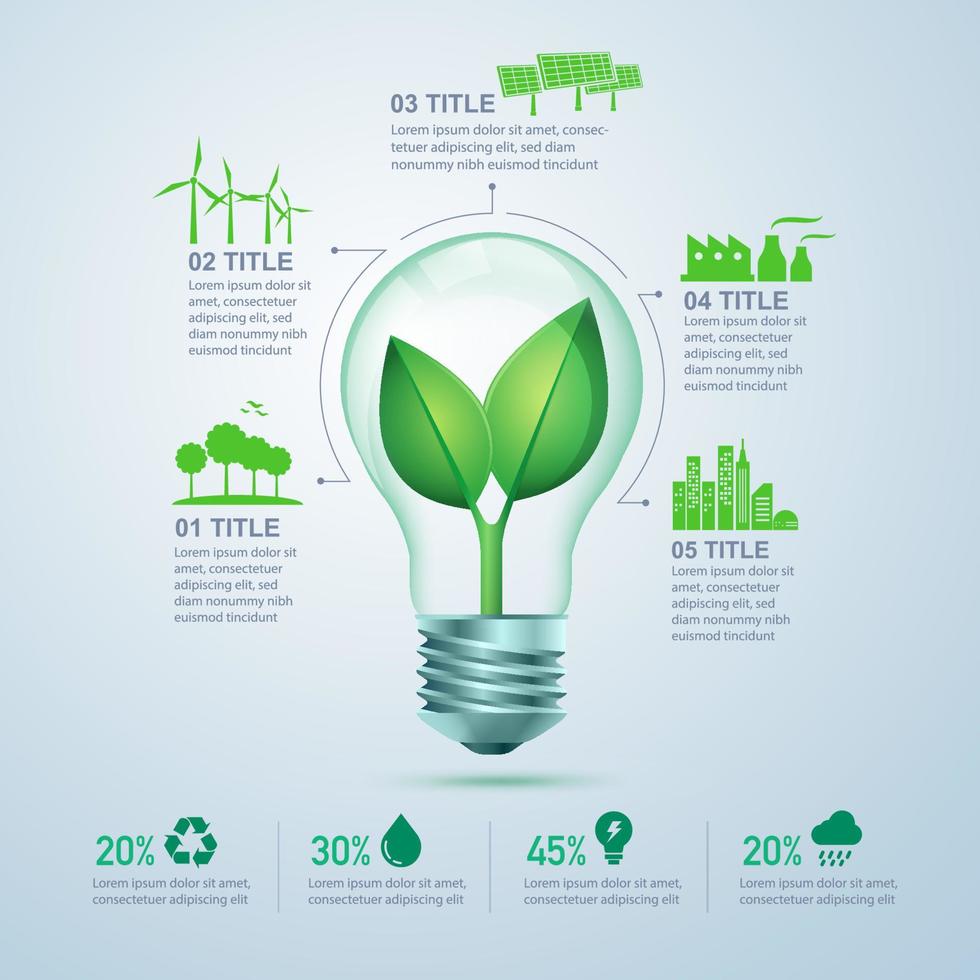 03 TITLE
Lorem ipsum dolor sit amet, consectetuer adipiscing elit, sed diam nonummy nibh euismod tincidunt

02 TITLE
Lorem ipsum dolor sit amet, consectetuer adipiscing elit, sed diam nonummy nibh euismod tincidunt

04 TITLE
Lorem ipsum dolor sit amet, consectetuer adipiscing elit, sed diam nonummy nibh euismod tincidunt

01 TITLE
Lorem ipsum dolor sit amet, consectetuer adipiscing elit, sed diam nonummy nibh euismod tincidunt

05 TITLE
Lorem ipsum dolor sit amet, consectetuer adipiscing elit, sed diam nonummy nibh euismod tincidunt

20%
Lorem ipsum dolor sit amet, consectetuer adipiscing elit

30%
Lorem ipsum dolor sit amet, consectetuer adipiscing elit

45%
Lorem ipsum dolor sit amet, consectetuer adipiscing elit

20%
Lorem ipsum dolor sit amet, consectetuer adipiscing elit