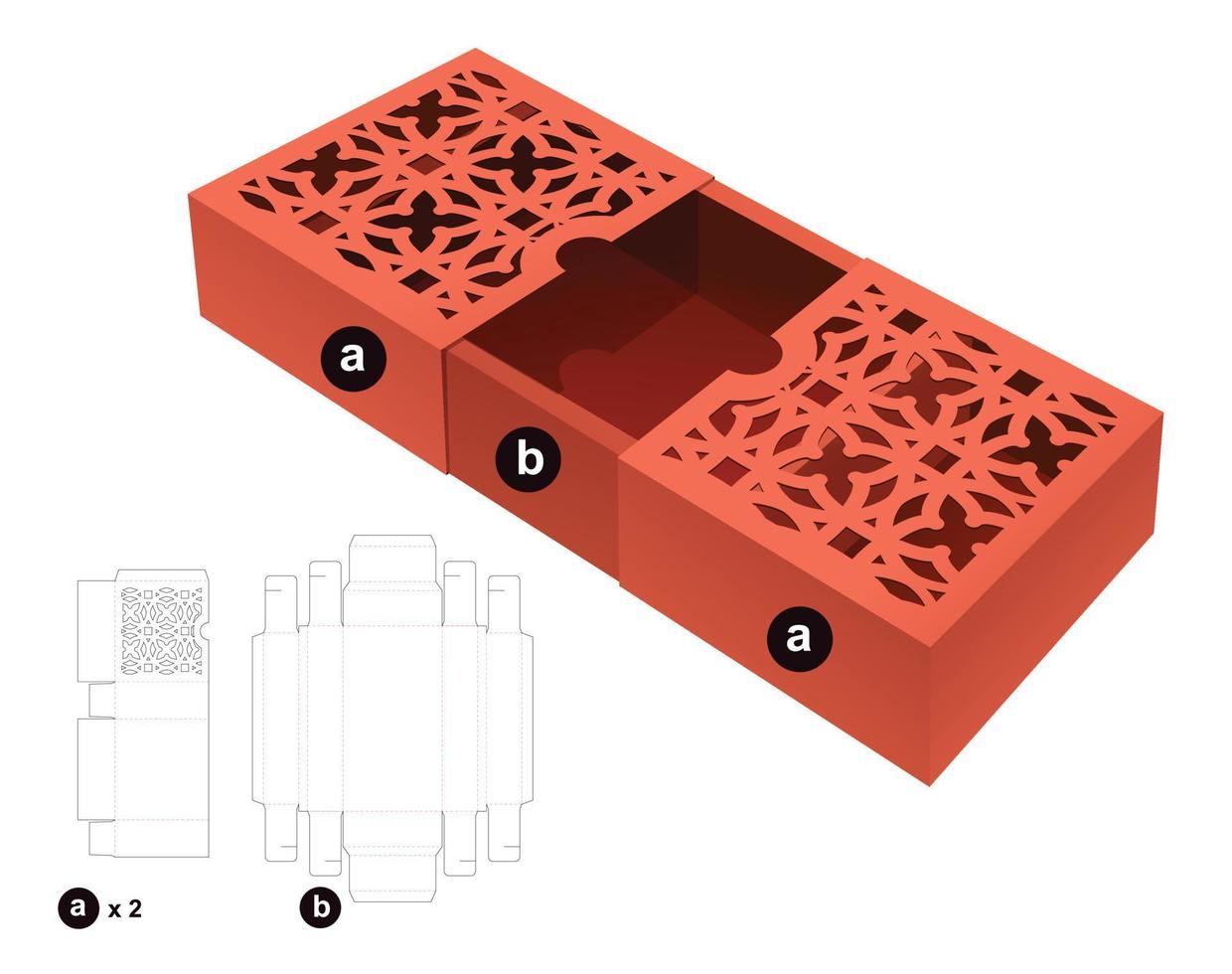 a

b

a

a x 2

b