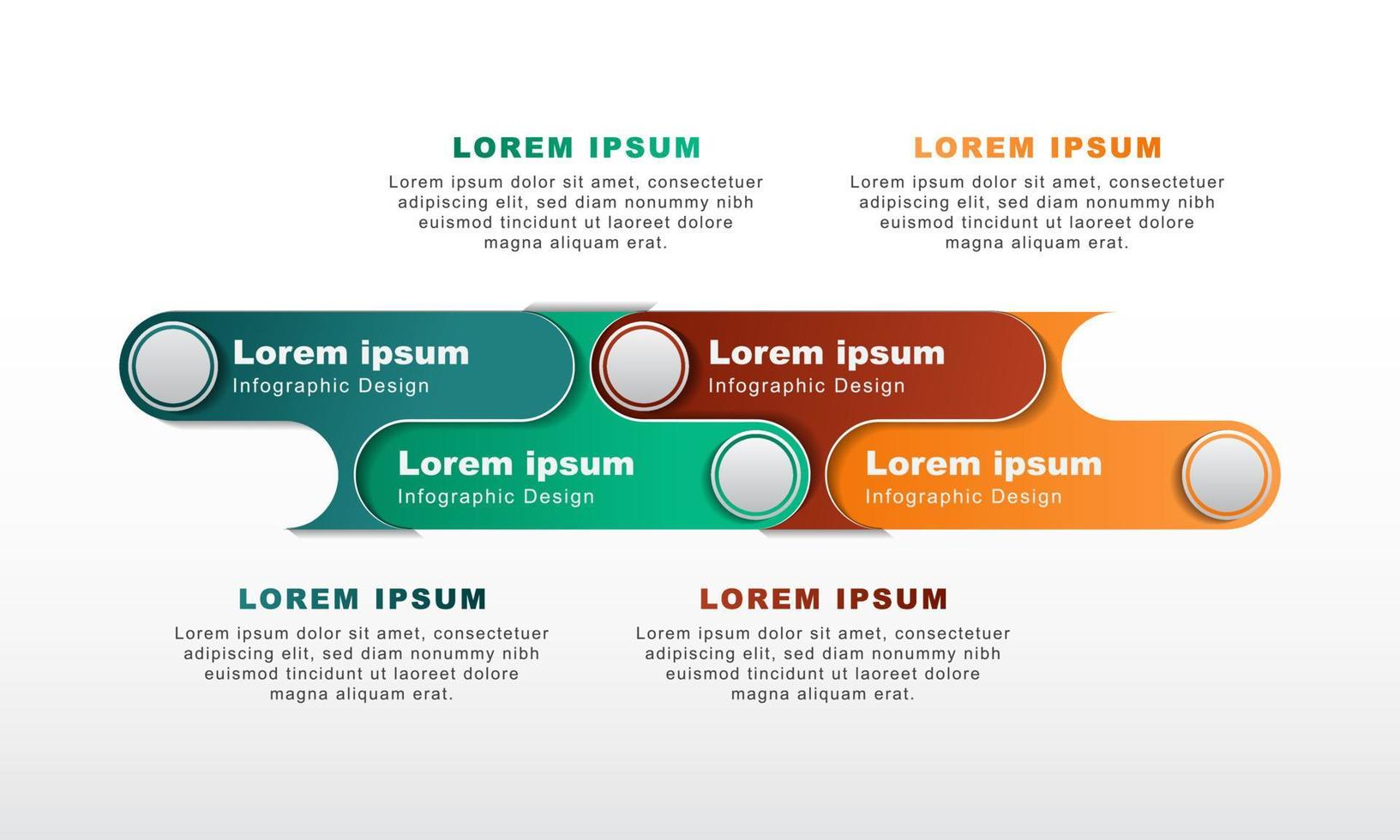 LOREM IPSUM
Lorem ipsum dolor sit amet, consectetuer adipiscing elit, sed diam nonummy nibh euismod tincidunt ut laoreet dolore magna aliquam erat.

LOREM IPSUM
Lorem ipsum dolor sit amet, consectetuer adipiscing elit, sed diam nonummy nibh euismod tincidunt ut laoreet dolore magna aliquam erat.

Lorem ipsum
Infographic Design

Lorem ipsum
Infographic Design

Lorem ipsum
Infographic Design

Lorem ipsum
Infographic Design

LOREM IPSUM
Lorem ipsum dolor sit amet, consectetuer adipiscing elit, sed diam nonummy nibh euismod tincidunt ut laoreet dolore magna aliquam erat.

LOREM IPSUM
Lorem ipsum dolor sit amet, consectetuer adipiscing elit, sed diam nonummy nibh euismod tincidunt ut laoreet dolore magna aliquam erat.