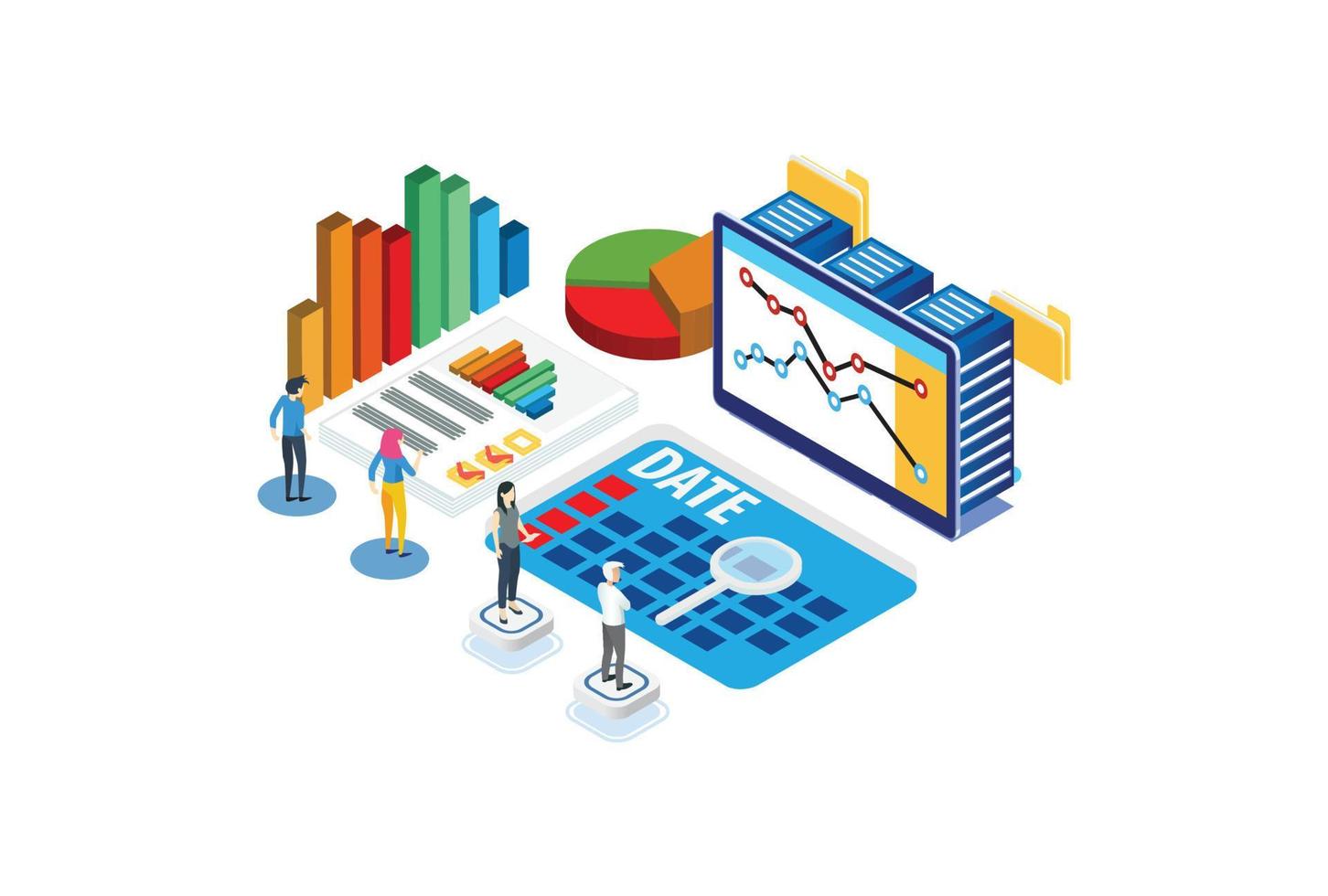 DATE