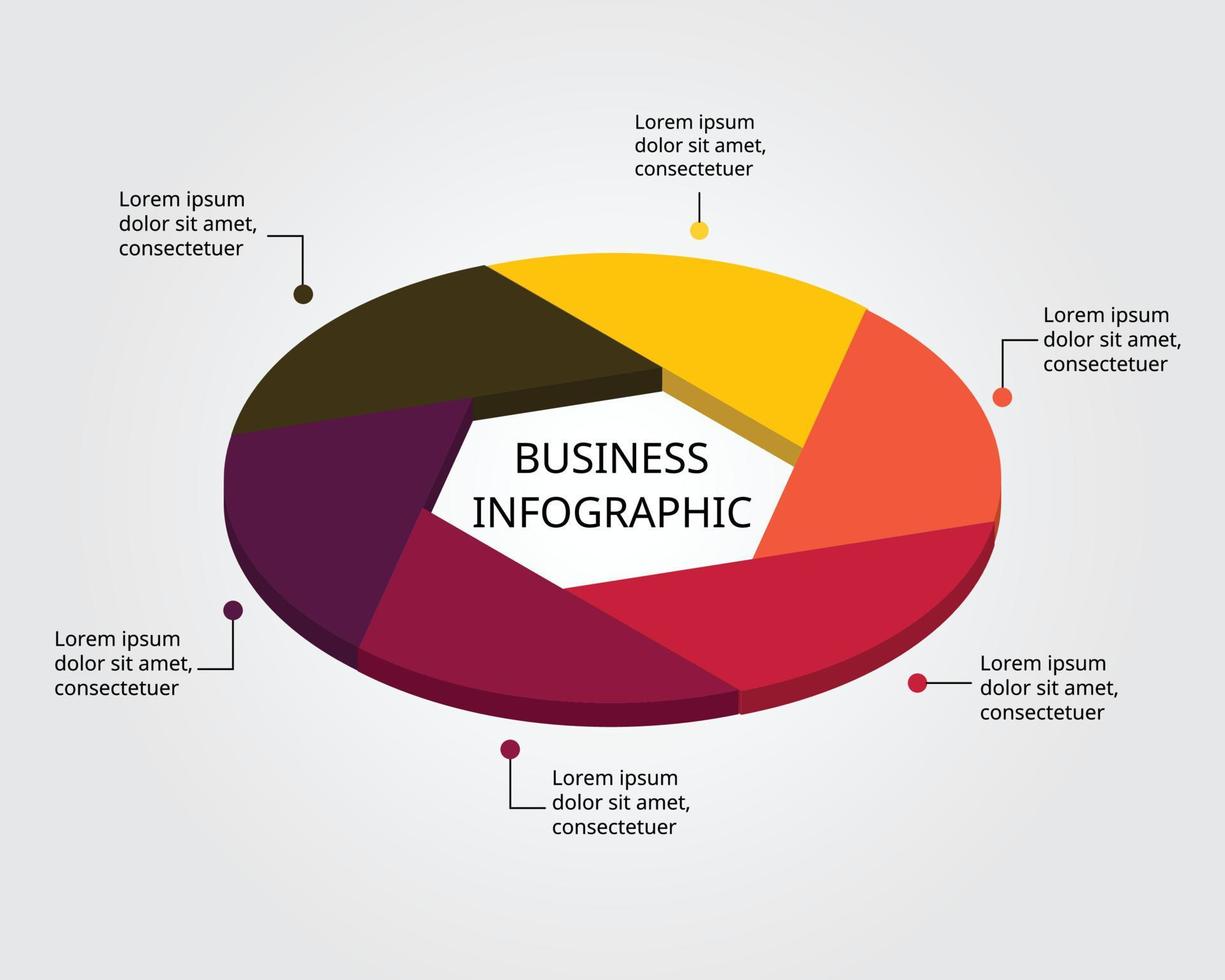 Lorem ipsum dolor sit amet, consectetuer

Lorem ipsum dolor sit amet, consectetuer

Lorem ipsum dolor sit amet, consectetuer

BUSINESS INFOGRAPHIC

Lorem ipsum dolor sit amet, consectetuer

Lorem ipsum dolor sit amet, consectetuer

Lorem ipsum dolor sit amet, consectetuer