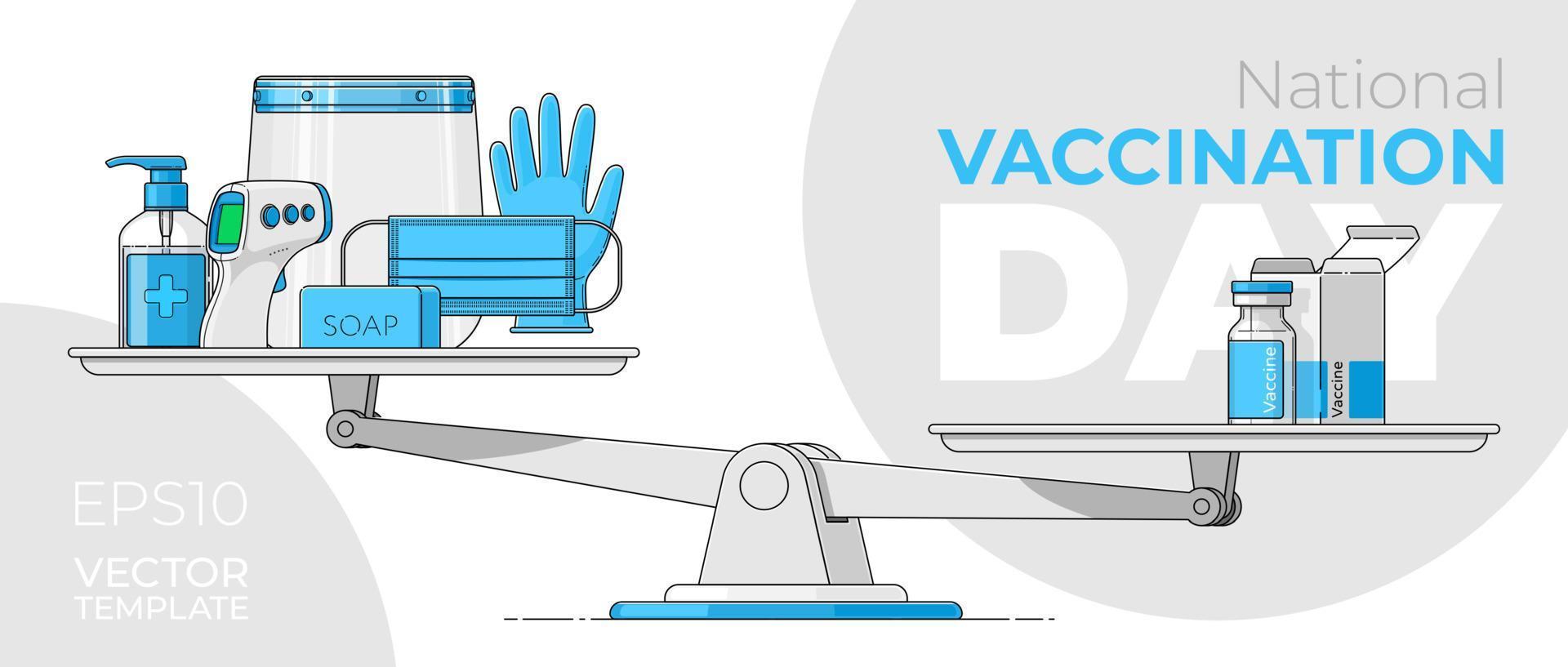 National
VACCINATION
DAY

SOAP

Vaccine

Vaccine

EPS10
VECTOR
TEMPLATE