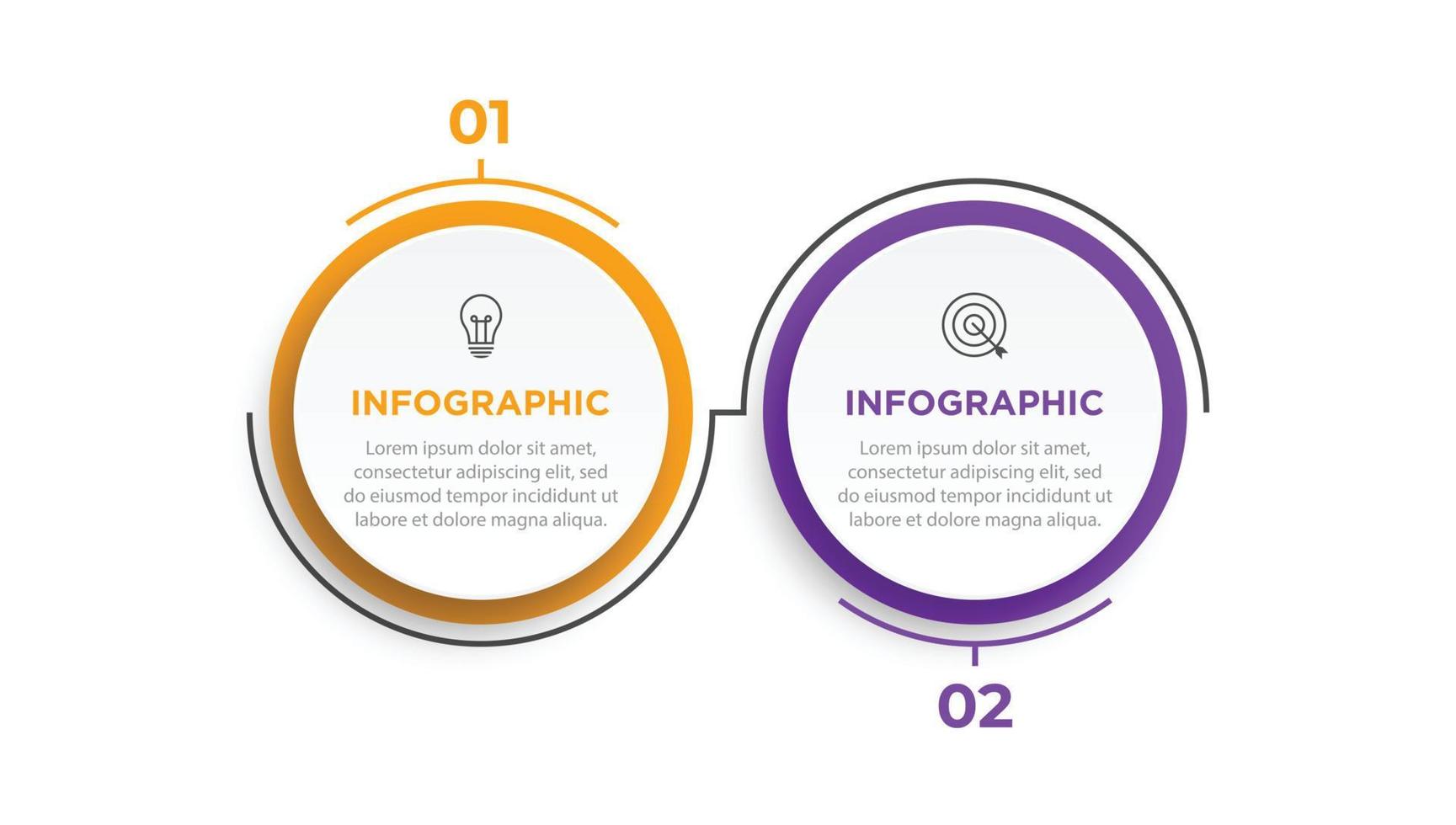 01

INFOGRAPHIC

Lorem ipsum dolor sit amet, consectetur adipiscing elit, sed do eiusmod tempor incididunt ut labore et dolore magna aliqua.

INFOGRAPHIC

Lorem ipsum dolor sit amet, consectetur adipiscing elit, sed do eiusmod tempor incididunt ut labore et dolore magna aliqua.

02